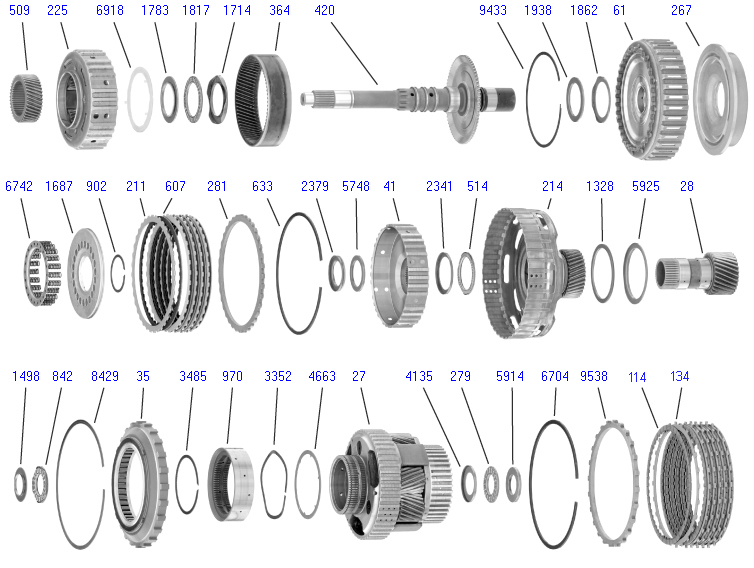 509 225 6918 1783 1817 1714 364 420 9433 1938 1862 61 267

6742 1687 902 211 607 281 633 2379 5748 41 2341 514 214 1328 5925 28

1498 842 8429 35 3485 970 3352 4663 27 4135 279 5914 6704 9538 114 134