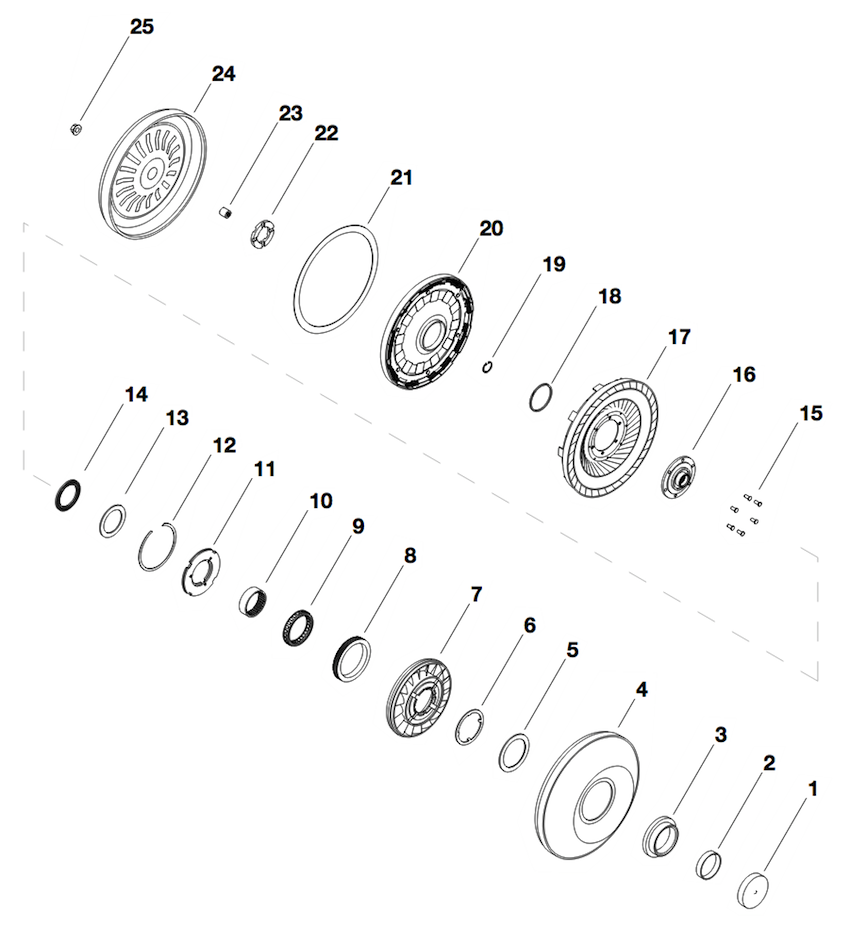 25
24
23
22
21
20
19
18
17
16
15
14
13
12
11
10
9
8
7
6
5
4
3
2
1