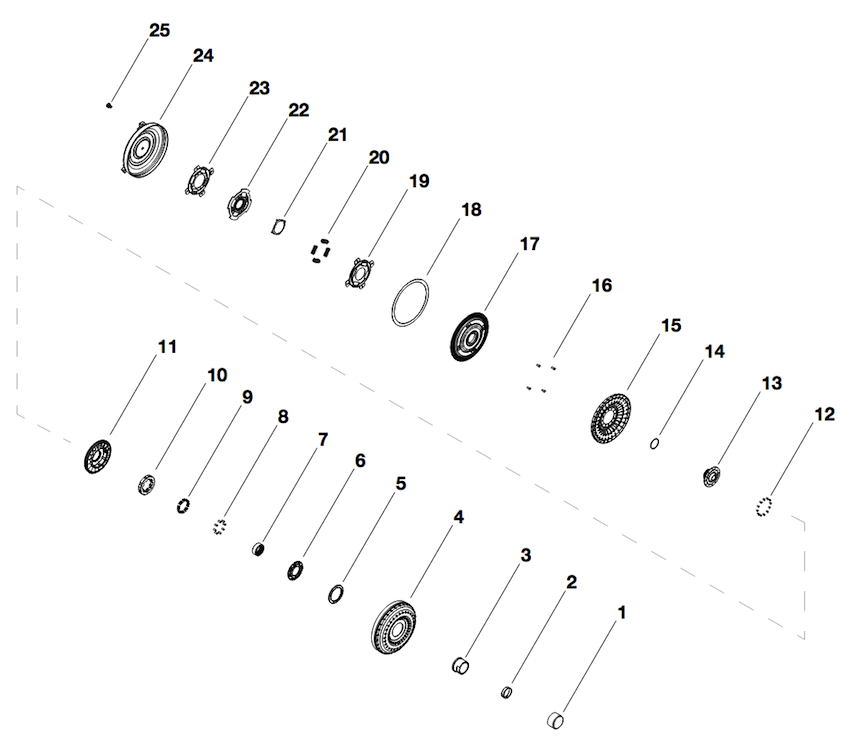 25
24
23
22
21
20
19
18
17
16
15
14
13
12
11
10
9
8
7
6
5
4
3
2
1