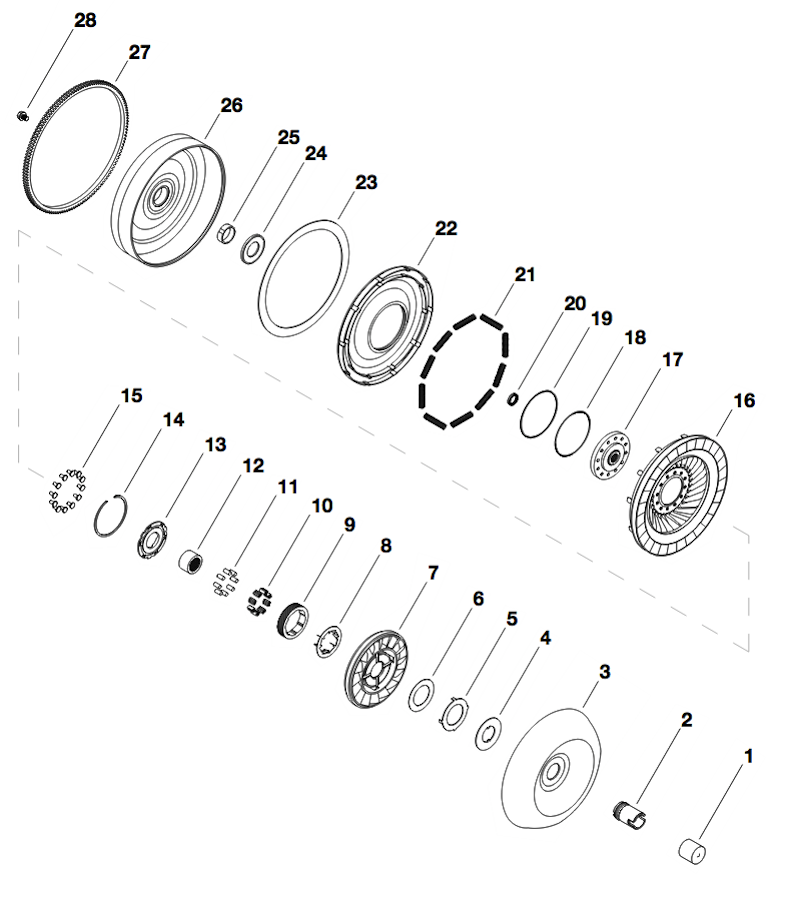 28
27
26
25
24
23
22
21
20
19
18
17
16
15
14
13
12
11
10
9
8
7
6
5
4
3
2
1