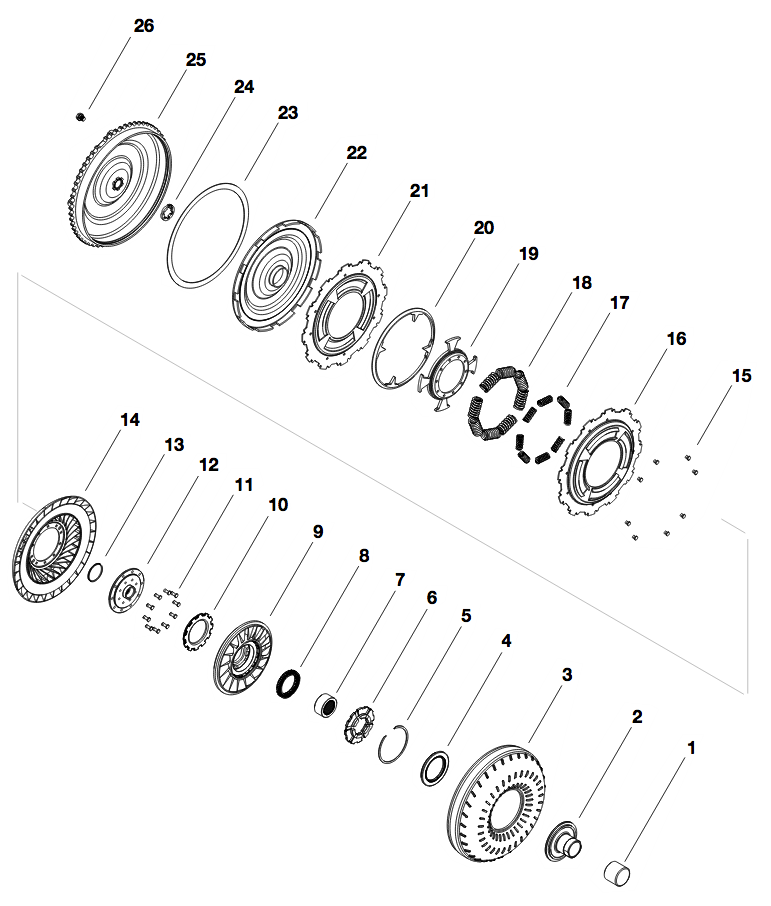 26
25
24
23
22
21
20
19
18
17
16
15
14
13
12
11
10
9
8
7
6
5
4
3
2
1