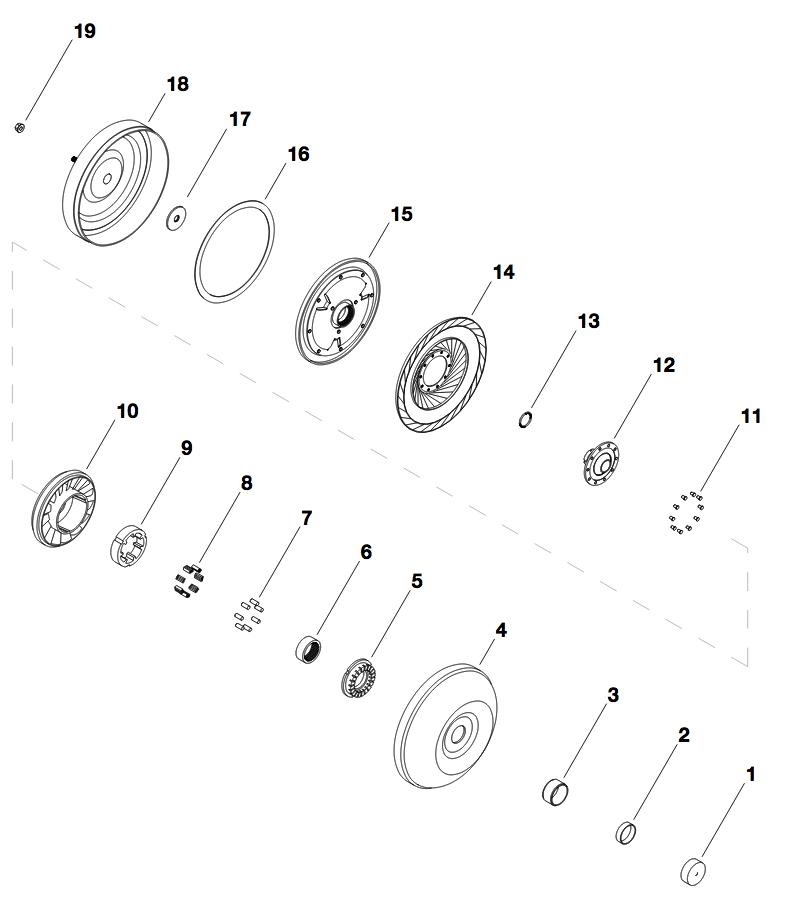 19
18
17
16
15
14
13
12
11
10
9
8
7
6
5
4
3
2
1