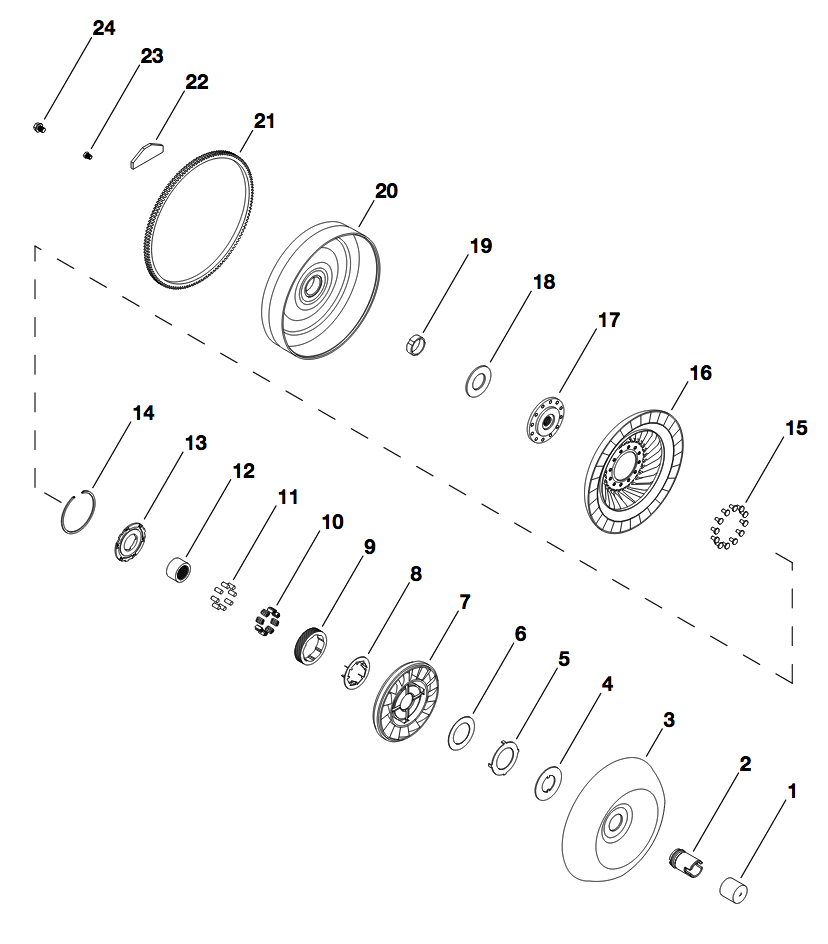 24
23
22
21
20
19
18
17
16
15
14
13
12
11
10
9
8
7
6
5
4
3
2
1