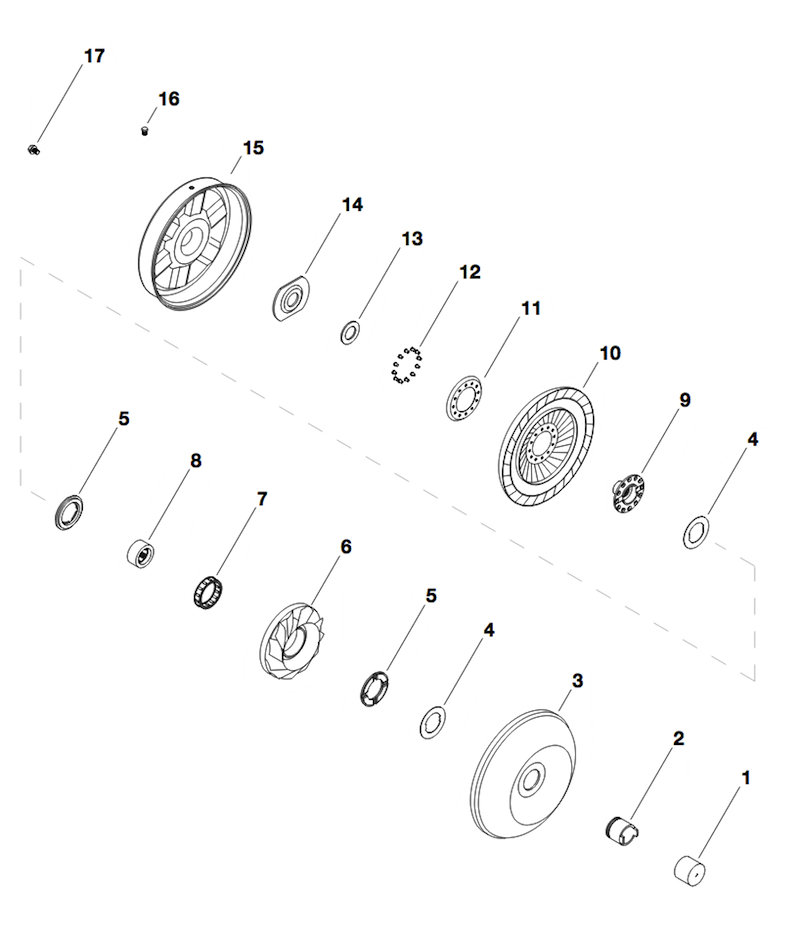 17
16
15
14
13
12
11
10
9
4
5
8
7
6
5
4
3
2
1