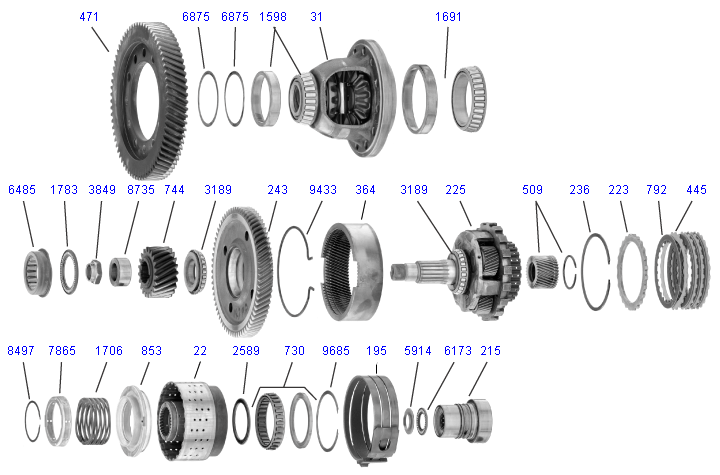 471
6875
6875
1598
31
1691

6485
1783
3849
8735
744
3189
243
9433
364
3189
225
509
236
223
792
445

8497
7865
1706
853
22
2589
730
9685
195
5914
6173
215