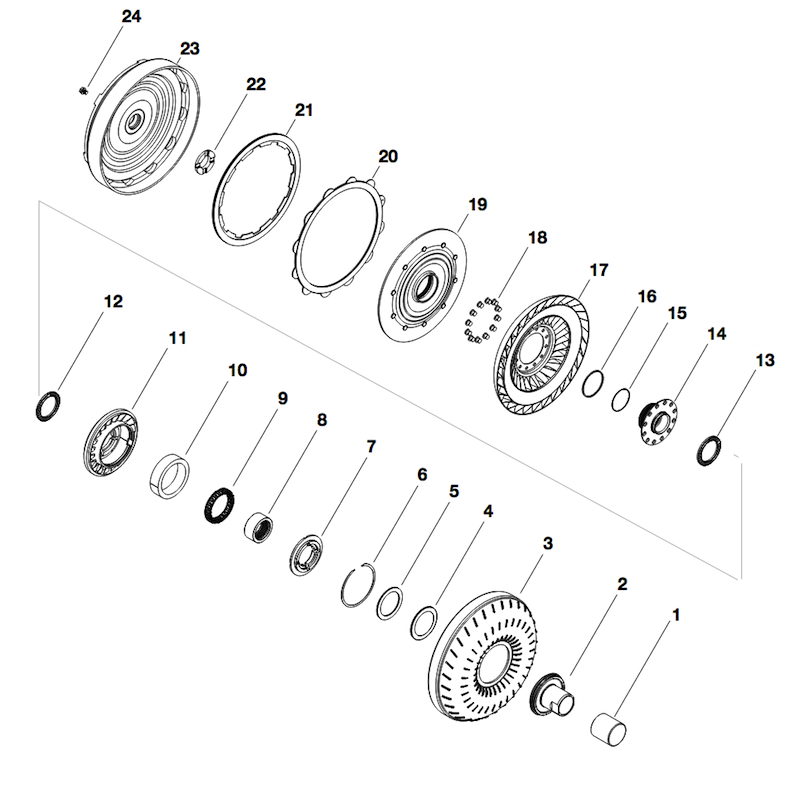 24
23
22
21
20
19
18
17
16
15
14
13
12
11
10
9
8
7
6
5
4
3
2
1