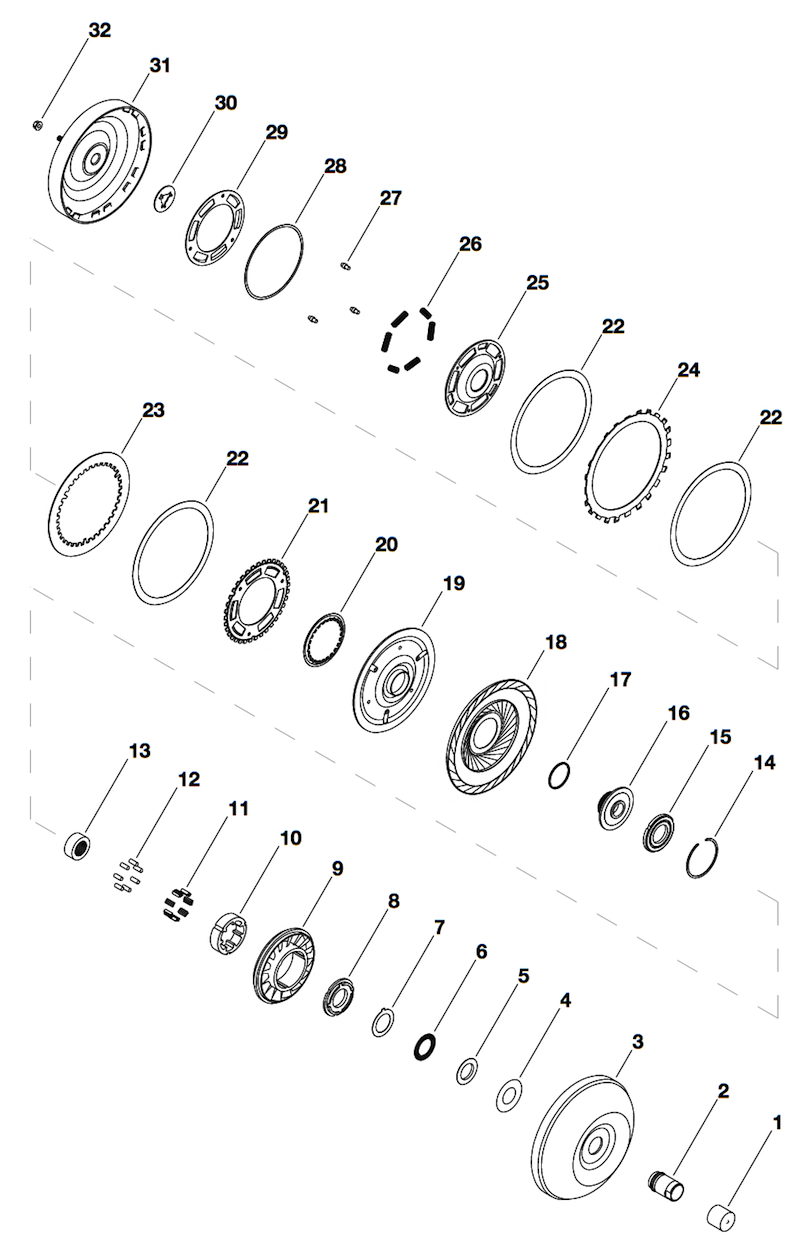 32
31
30
29
28
27
26
25
22
24
22
23
22
21
20
19
18
17
16
15
14
13
12
11
10
9
8
7
6
5
4
3
2
1