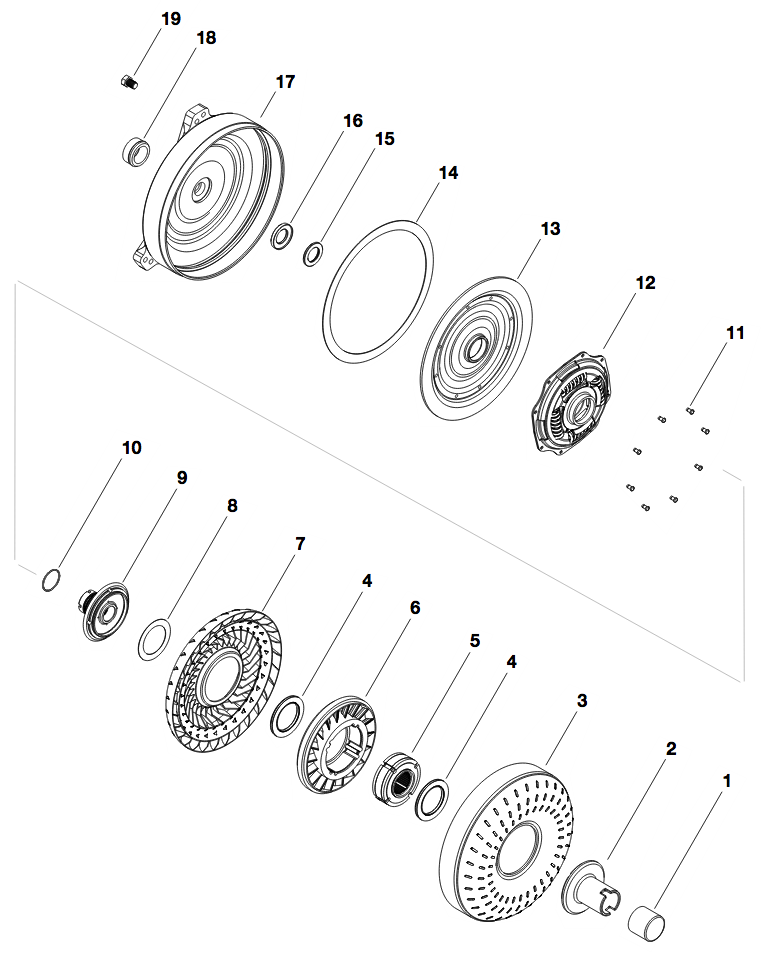 19
18
17
16
15
14
13
12
11
10
9
8
7
4
6
5
4
3
2
1