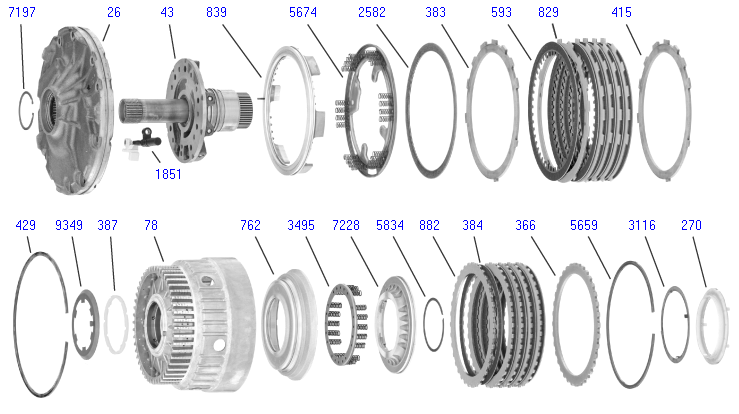 7197 26 43 839 5674 2582 383 593 829 415

1851

429 9349 387 78 762 3495 7228 5834 882 384 366 5659 3116 270