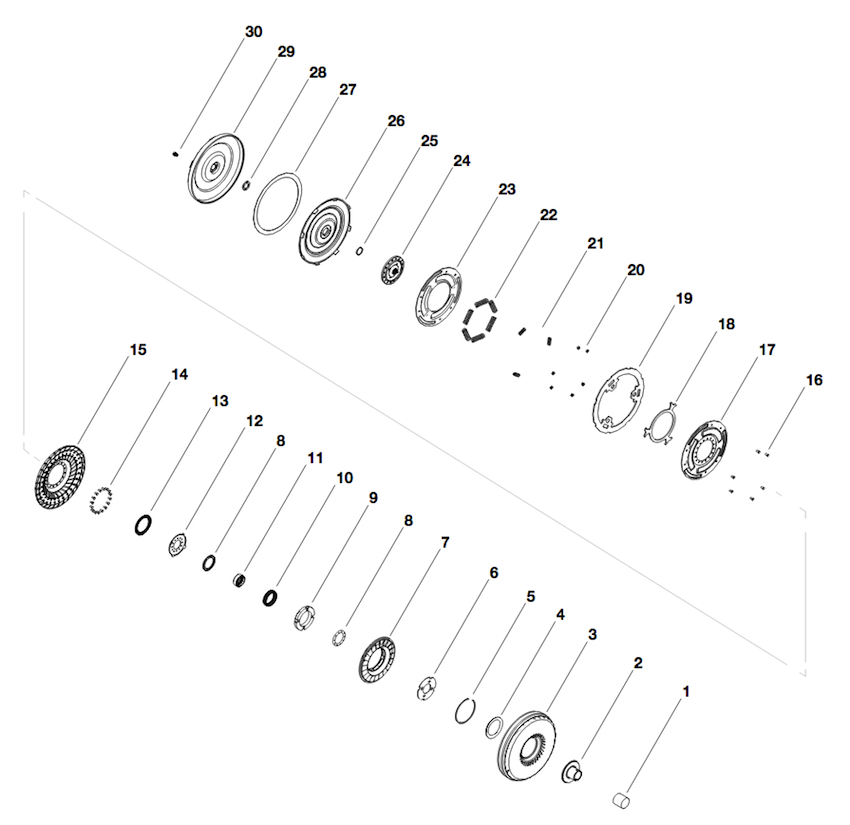 30
29
28
27
26
25
24
23
22
21
20
19
18
17
16
15
14
13
12
8
11
10
9
8
7
6
5
4
3
2
1