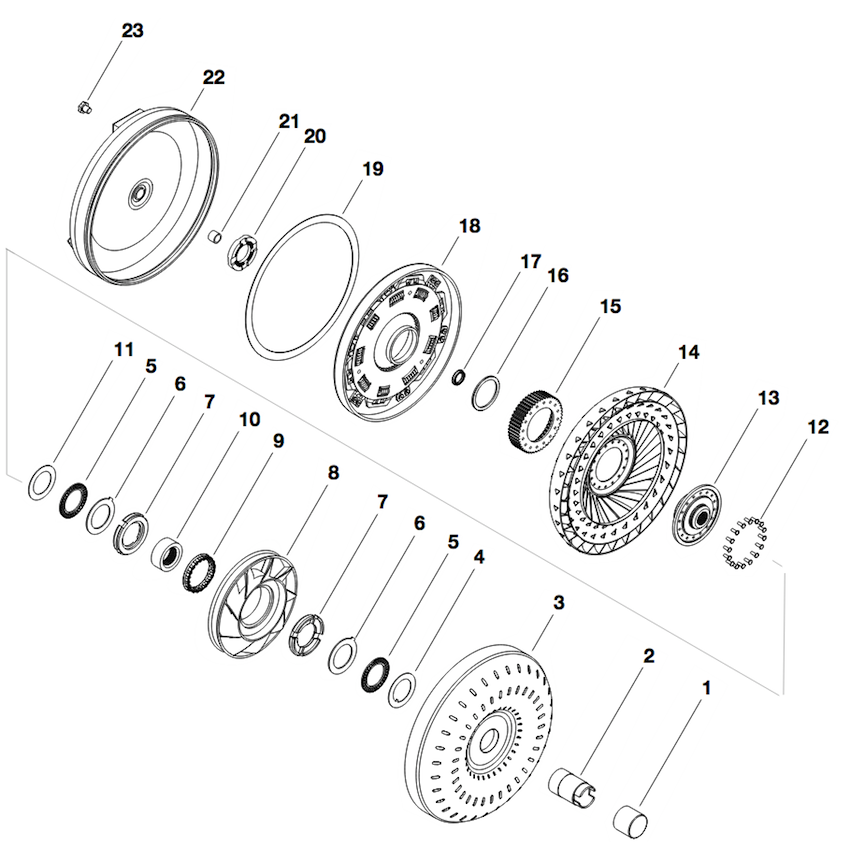 23
22
21
20
19
18
17
16
15
14
13
12
11
5
6
7
10
9
8
7
6
5
4
3
2
1