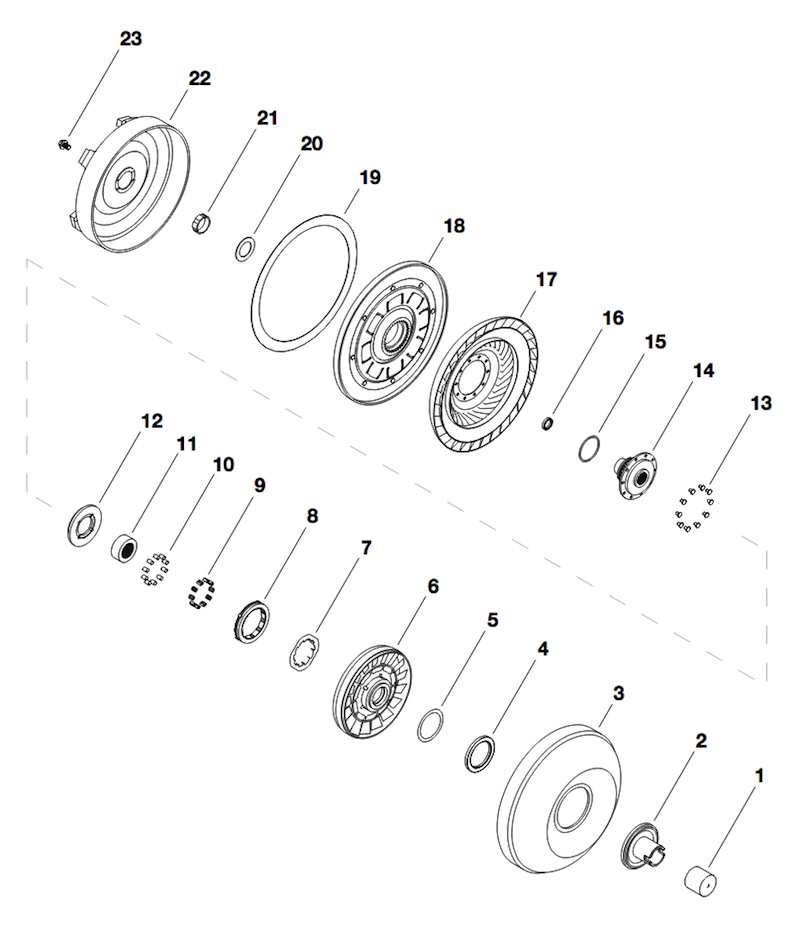 23
22
21
20
19
18
17
16
15
14
13
12
11
10
9
8
7
6
5
4
3
2
1