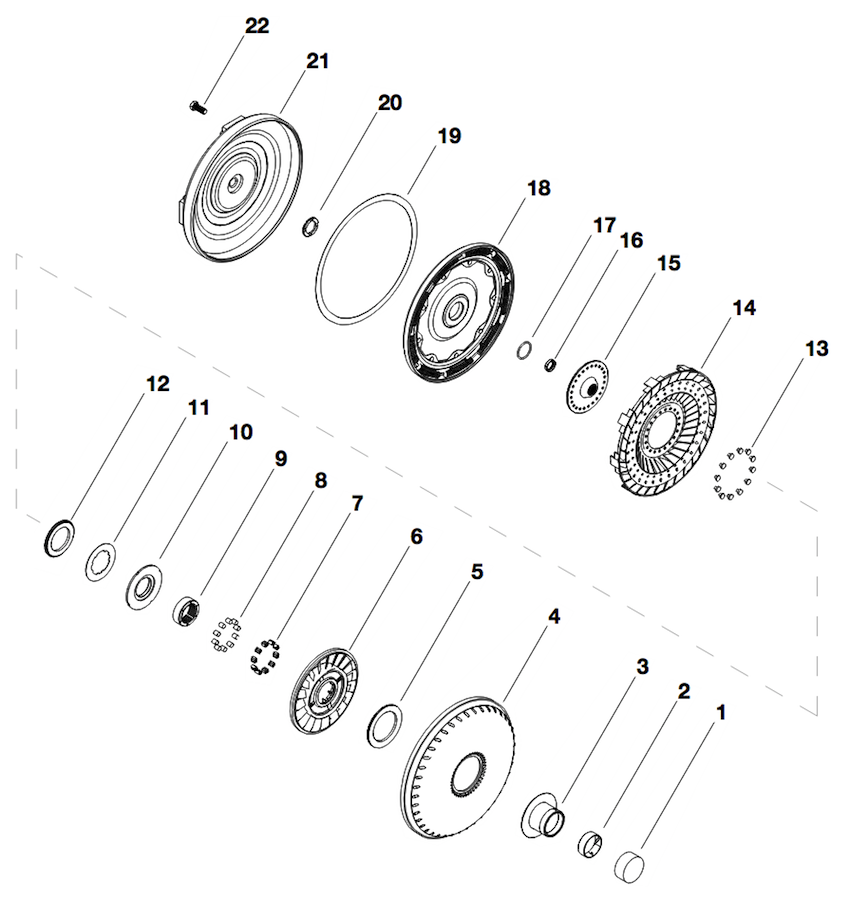 22
21
20
19
18
17
16
15
14
13
12
11
10
9
8
7
6
5
4
3
2
1