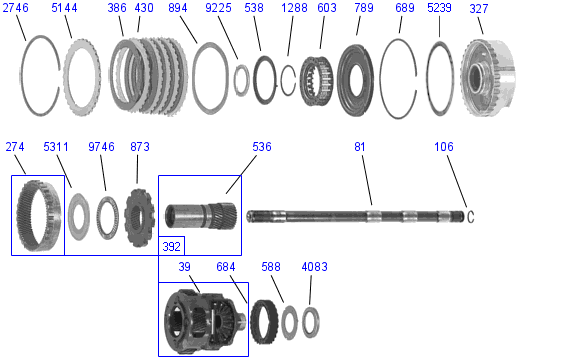 2746 5144 386 430 894 9225 538 1288 603 789 689 5239 327

274 5311 9746 873 536 81 106

392

39 684 588 4083