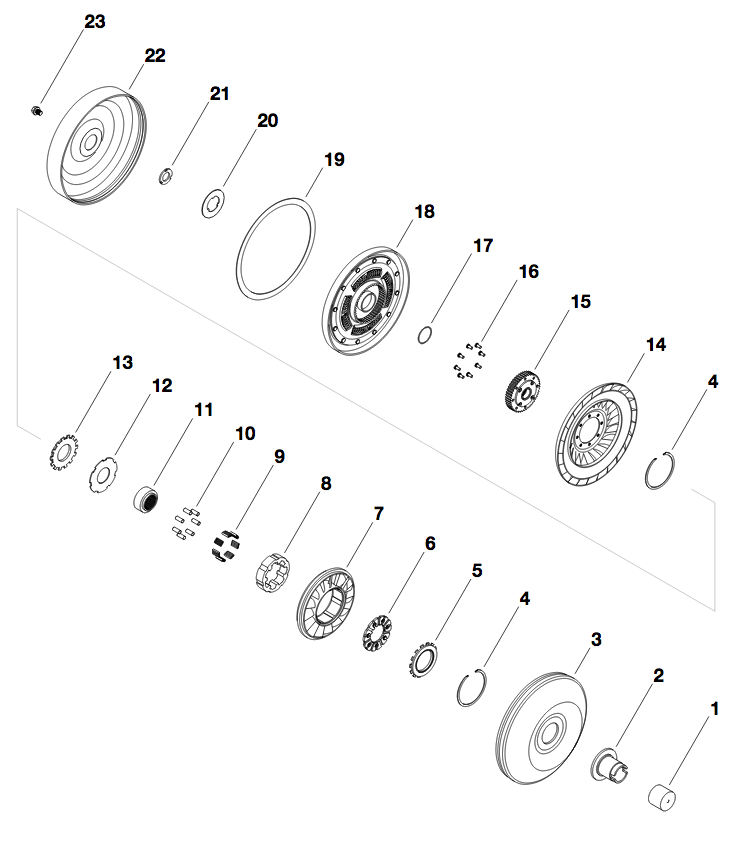 23
22
21
20
19
18
17
16
15
14
4
13
12
11
10
9
8
7
6
5
4
3
2
1