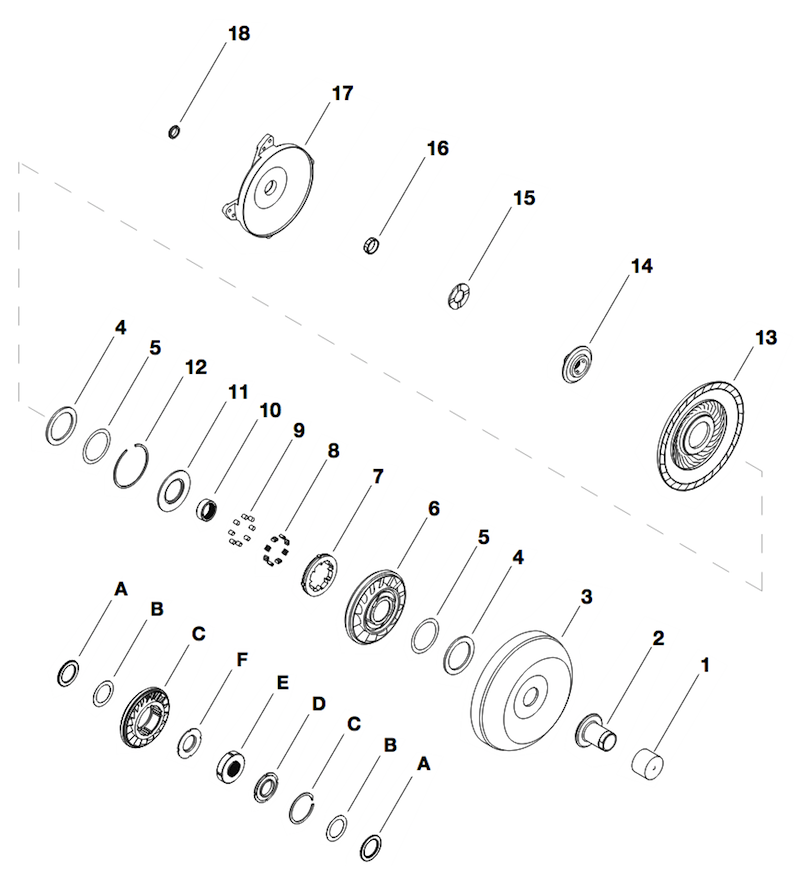 18
17
16
15
14
13
4
5
12
11
10
9
8
7
6
5
4
3
2
1
A
B
C
F
E
D
C
B
A