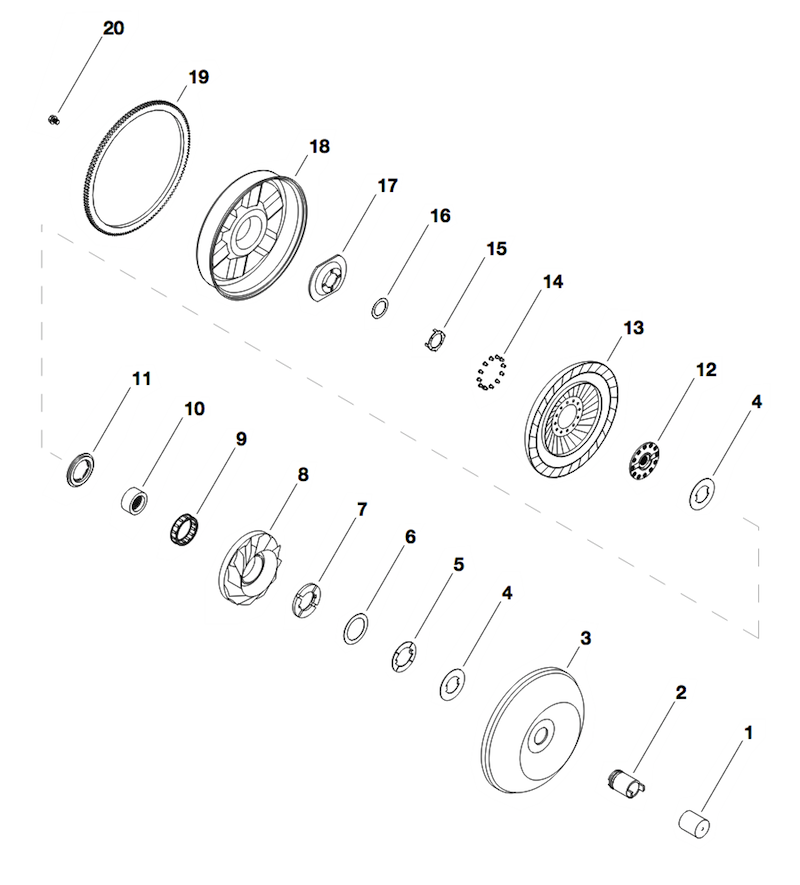 20
19
18
17
16
15
14
13
12
4
11
10
9
8
7
6
5
4
3
2
1