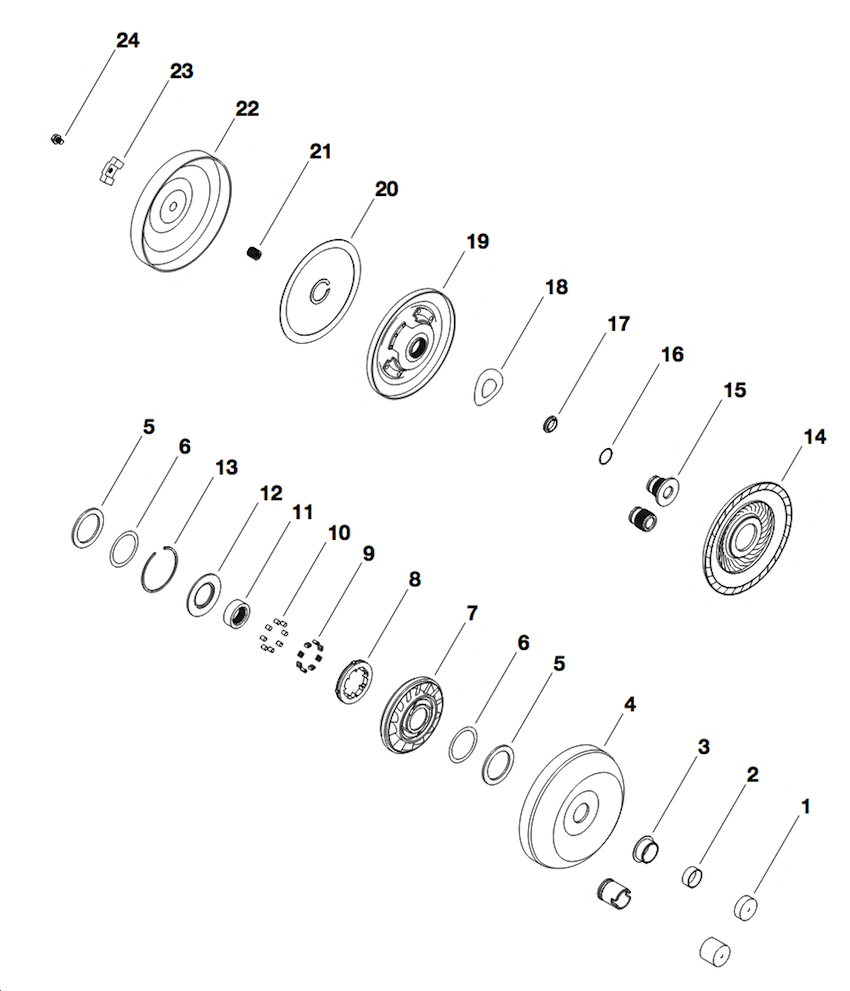 24
23
22
21
20
19
18
17
16
15
14
5
6
13
12
11
10
9
8
7
6
5
4
3
2
1