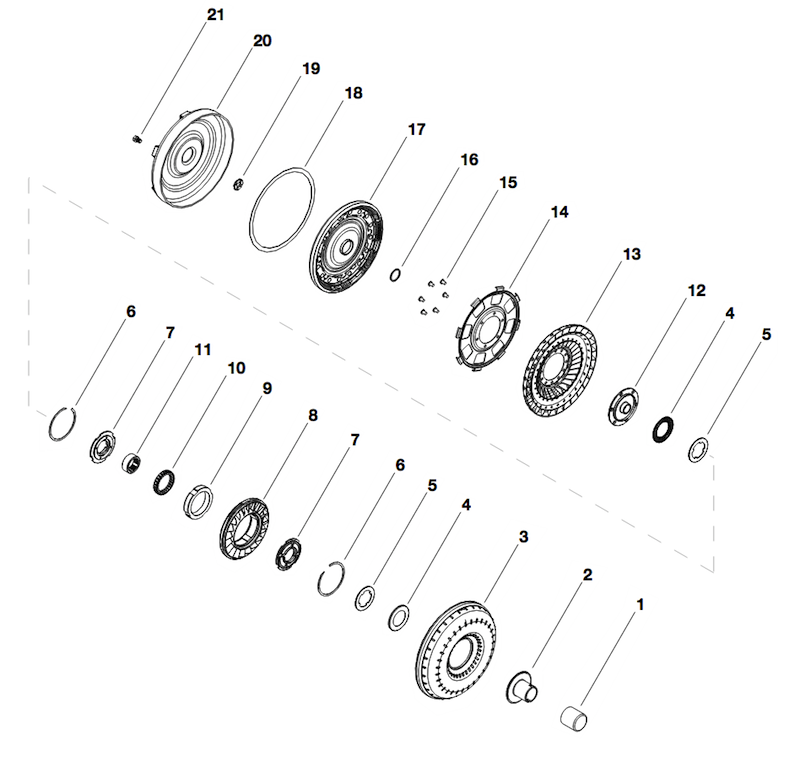 21
20
19
18
17
16
15
14
13
12
4
5
6
7
11
10
9
8
7
6
5
4
3
2
1