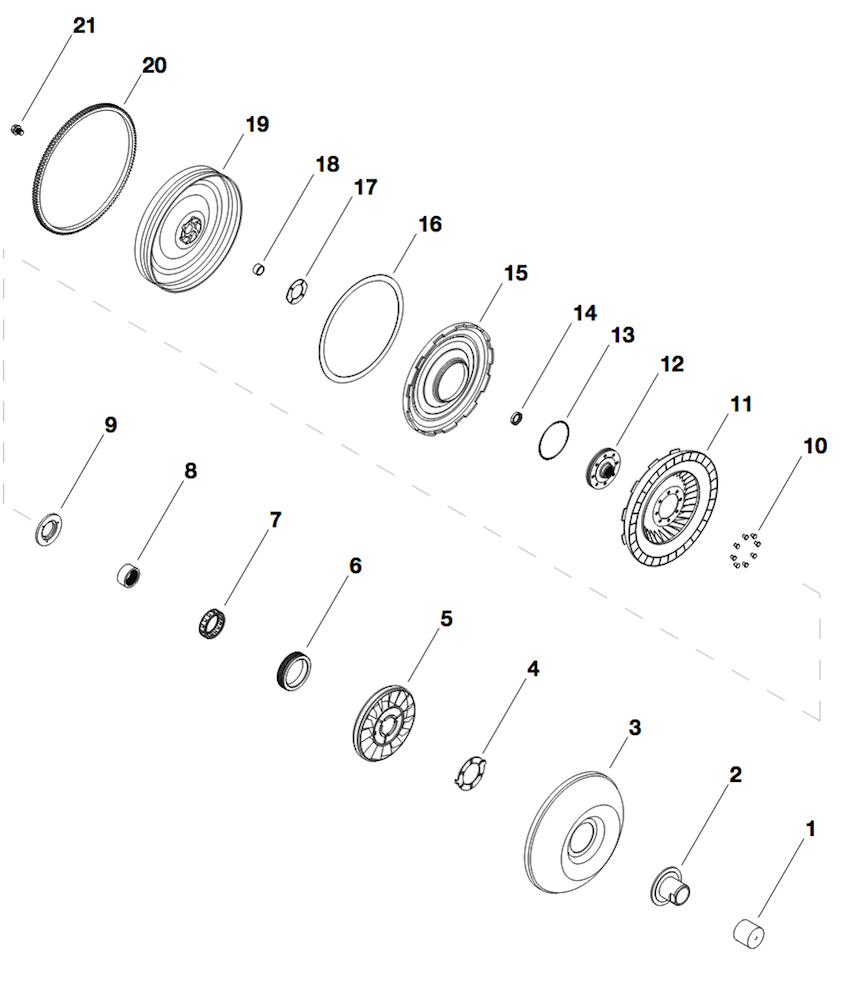 21
20
19
18
17
16
15
14
13
12
11
10
9
8
7
6
5
4
3
2
1