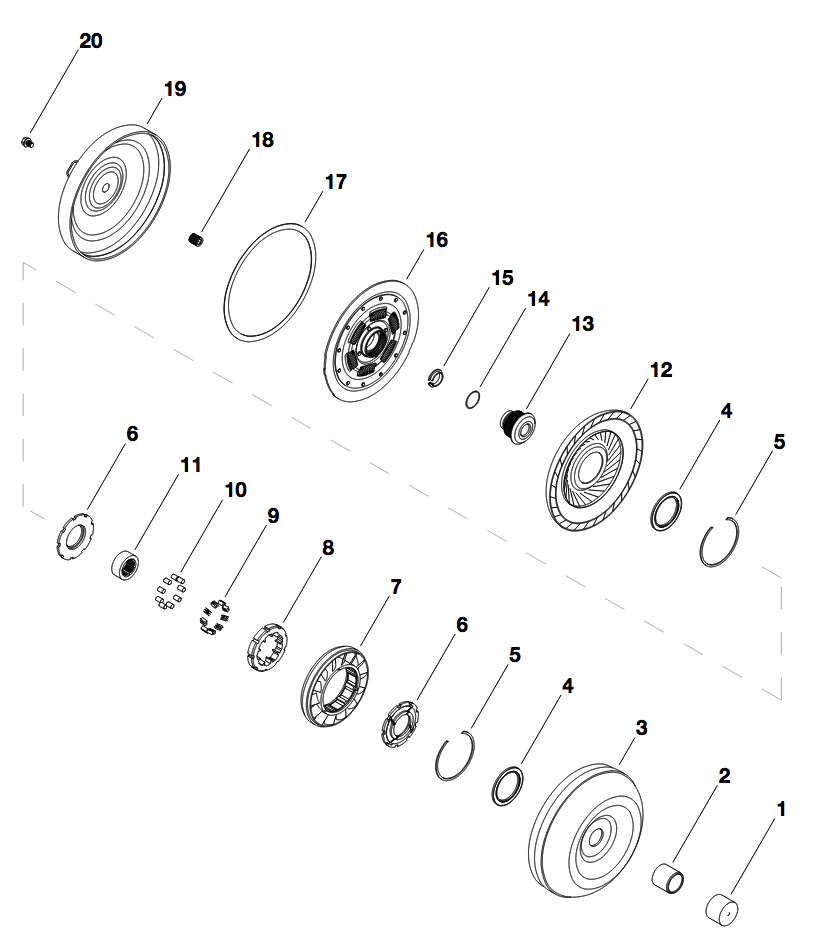 20
19
18
17
16
15
14
13
12
4
5
6
11
10
9
8
7
6
5
4
3
2
1