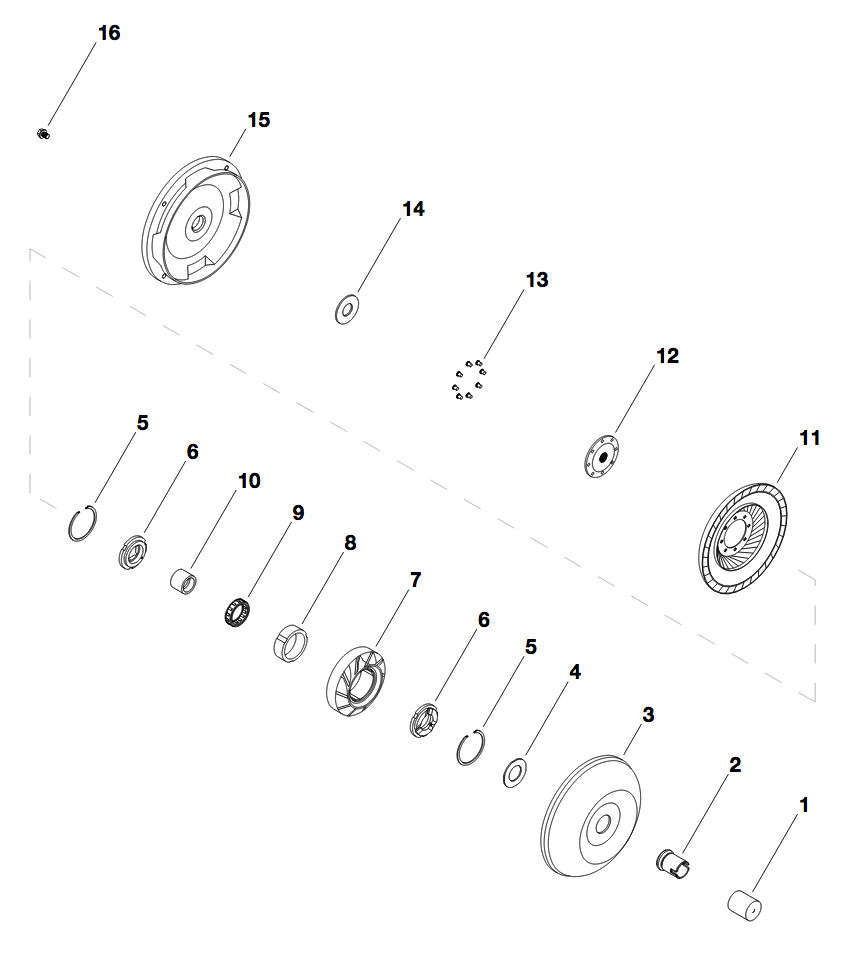 16

15

14

13

12

11

5

6

10

9

8

7

6

5

4

3

2

1