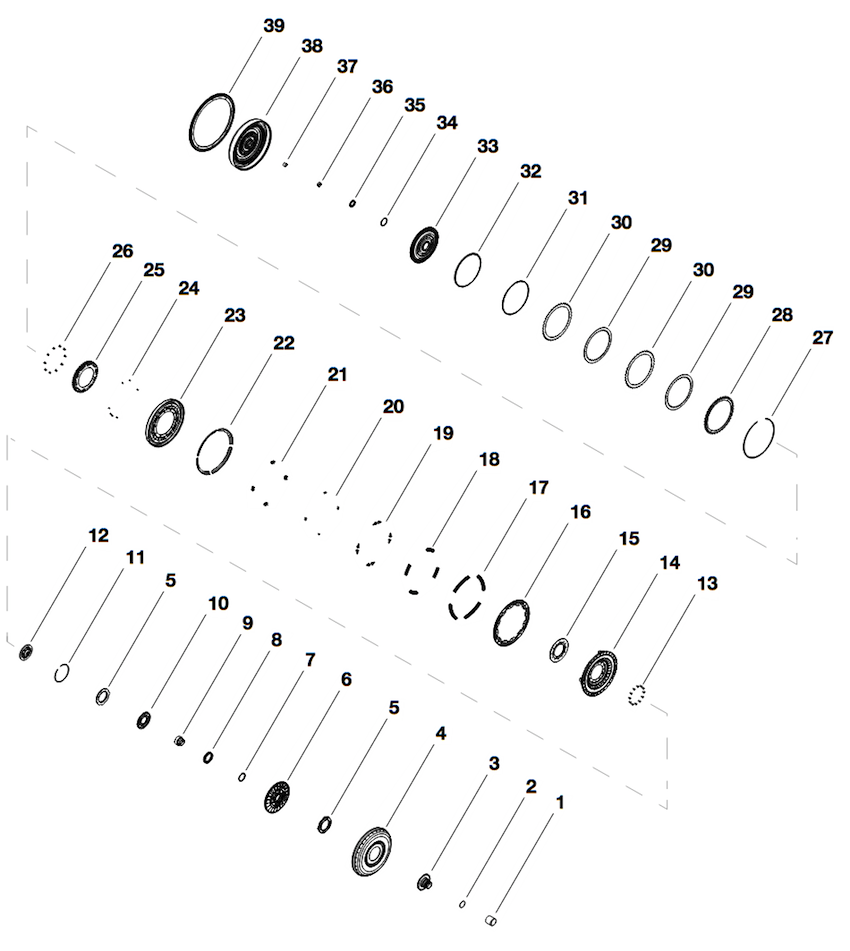 39
38
37
36
35
34
33
32
31
30
29
30
29
28
27
26
25
24
23
22
21
20
19
18
17
16
15
14
13
12
11
5
10
9
8
7
6
5
4
3
2
1