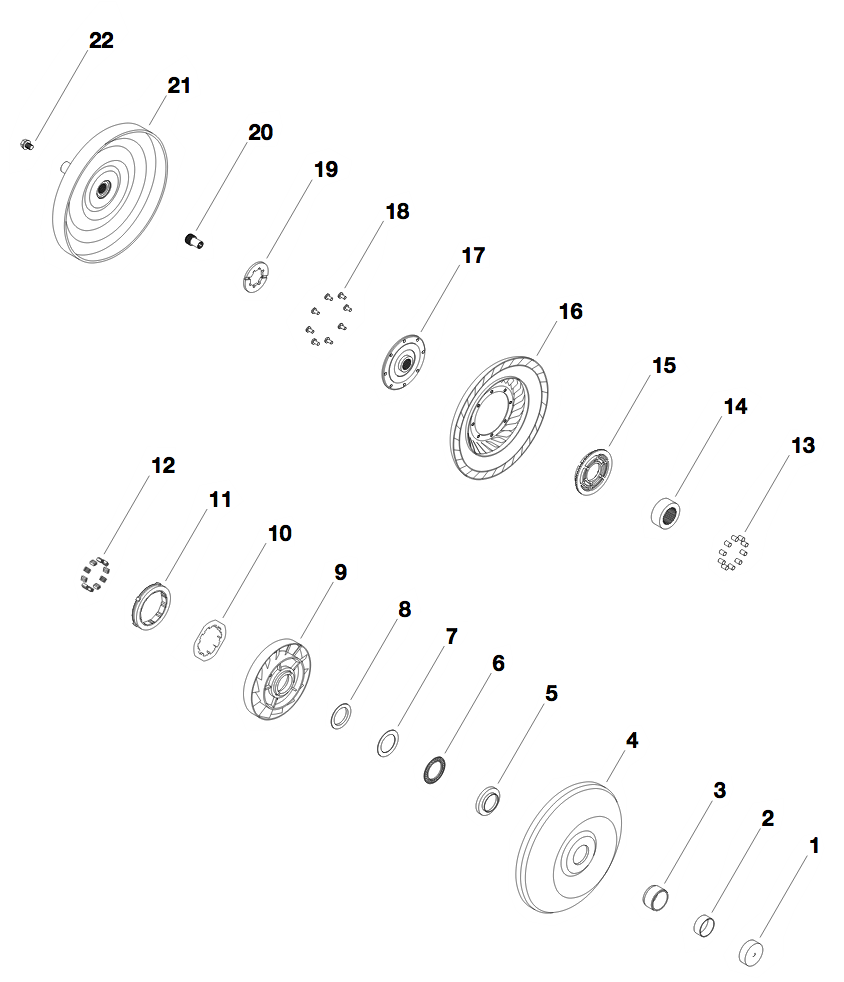 22
21
20
19
18
17
16
15
14
13
12
11
10
9
8
7
6
5
4
3
2
1