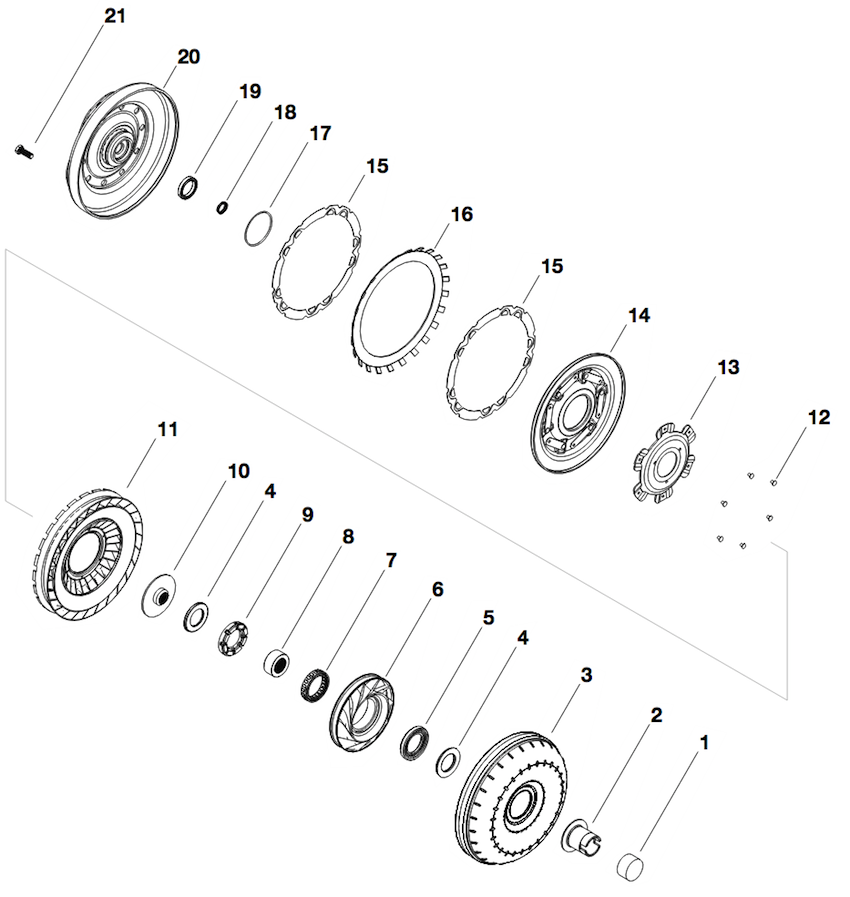 21
20
19
18
17
15
16
15
14
13
12
11
10
4
9
8
7
6
5
4
3
2
1