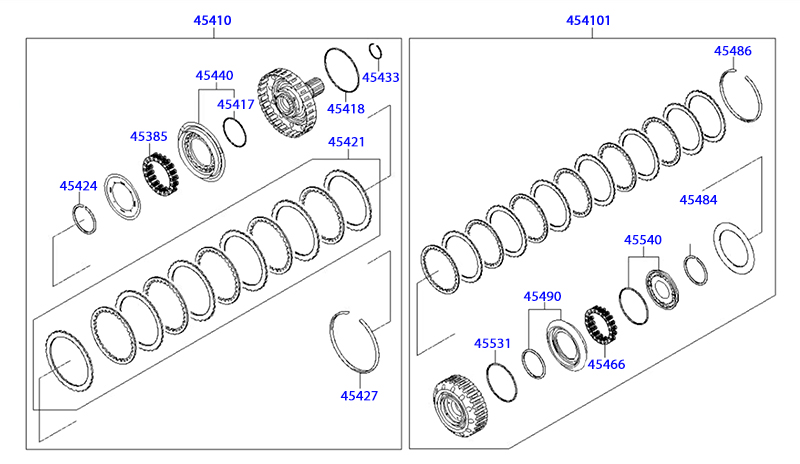 45410

45440

45417

45433

45418

45385

45421

45424

45427

454101

45486

45484

45540

45490

45531

45466