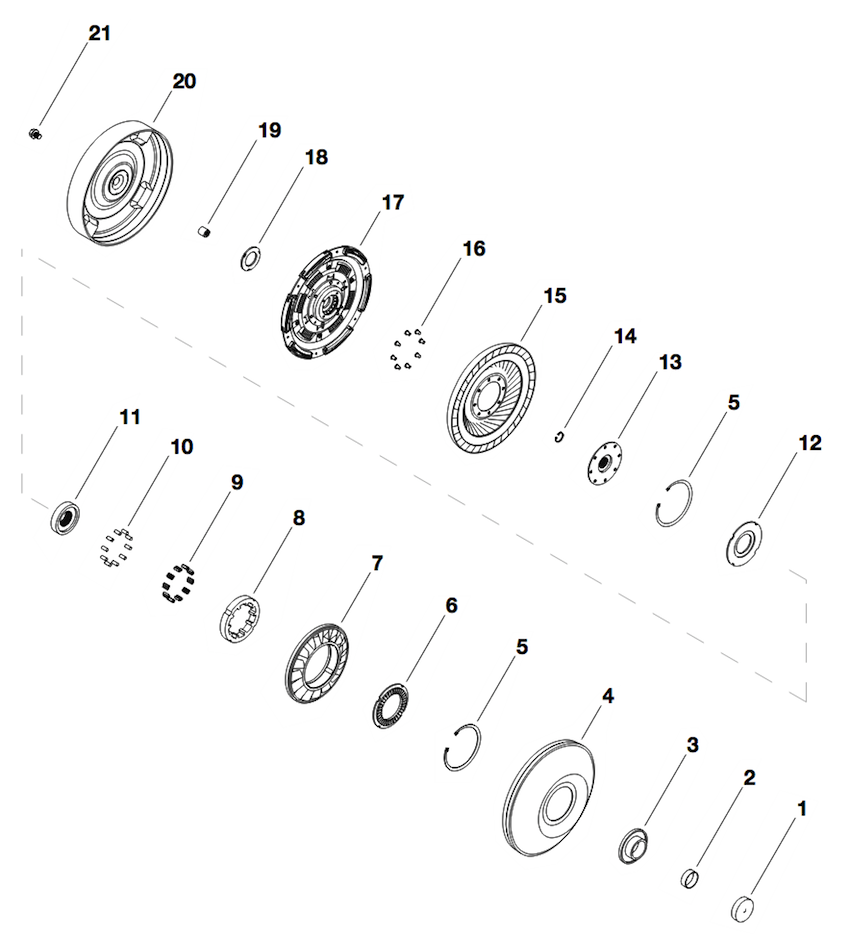 21
20
19
18
17
16
15
14
13
5
12
11
10
9
8
7
6
5
4
3
2
1