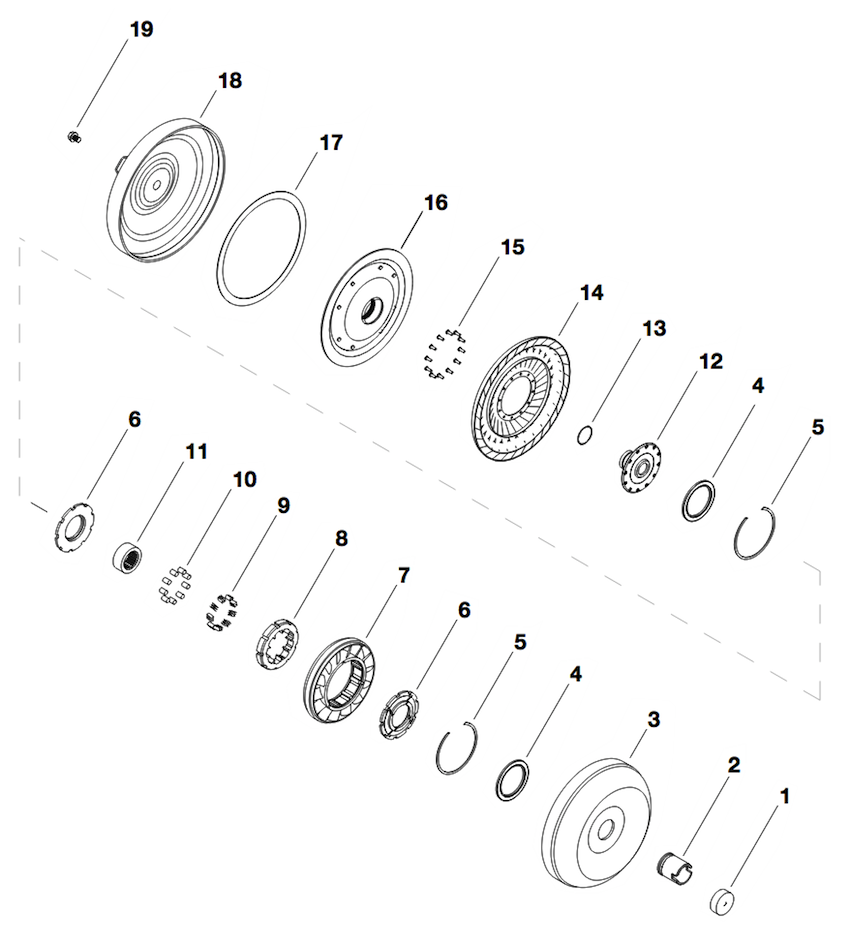 19
18
17
16
15
14
13
12
4
5
6
11
10
9
8
7
6
5
4
3
2
1