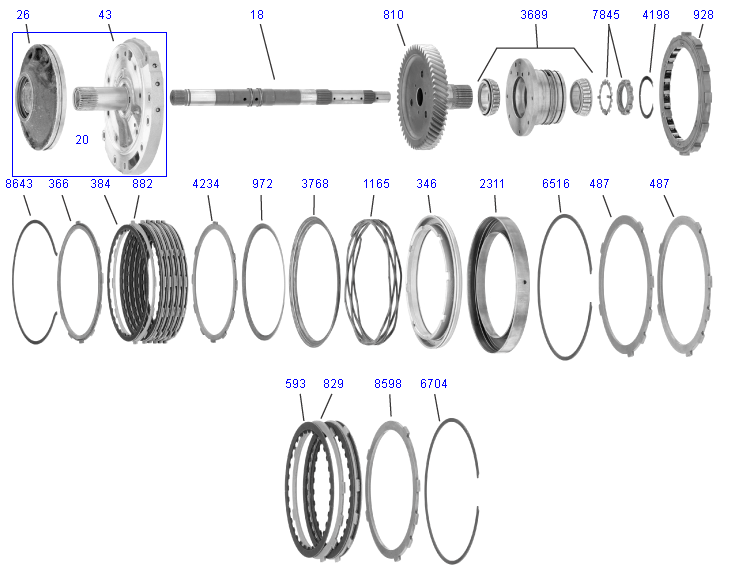 26 43 18 810 3689 7845 4198 928

20

8643 366 384 882 4234 972 3768 1165 346 2311 6516 487 487

593 829 8598 6704