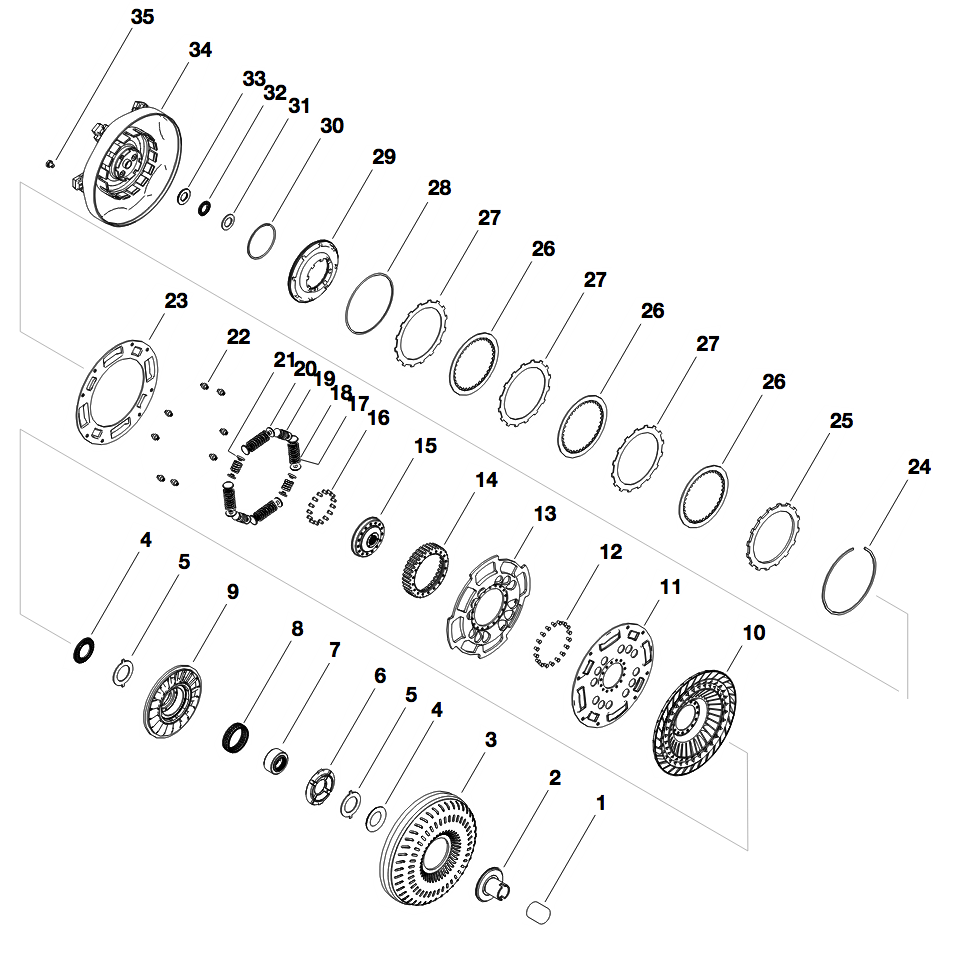 35
34
33
32
31
30
29
28
27
26
27
26
27
26
25
24
23
22
21
20
19
18
17
16
15
14
13
12
11
10
4
5
9
8
7
6
5
4
3
2
1