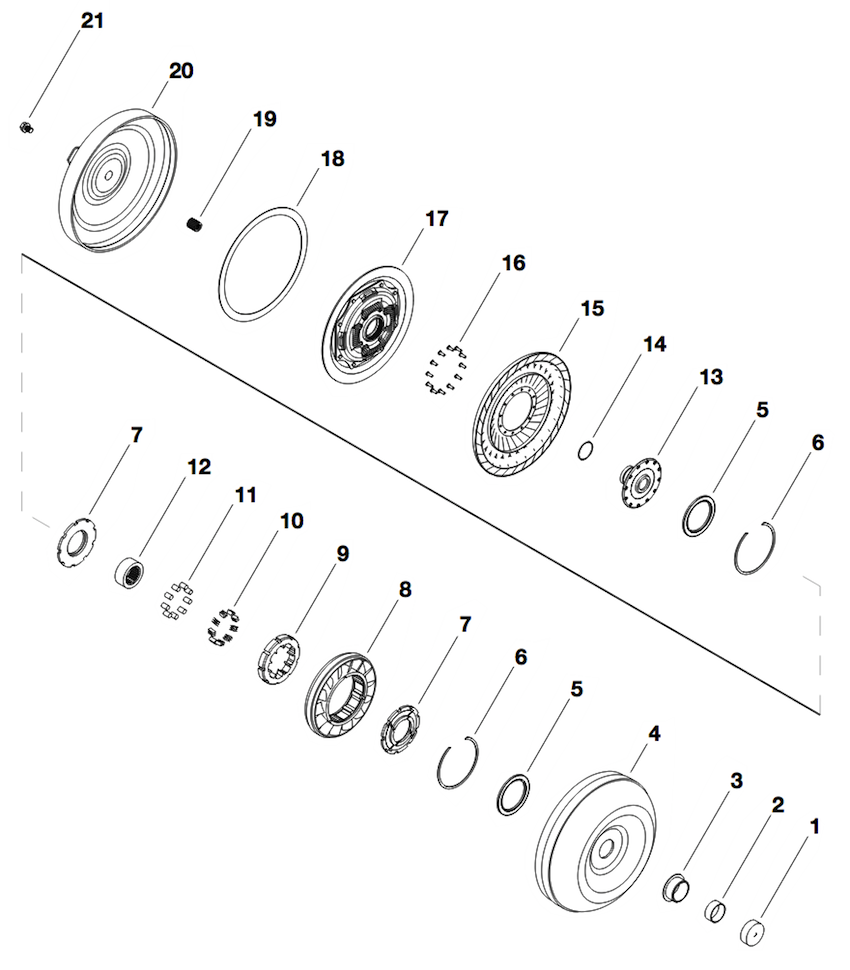 21
20
19
18
17
16
15
14
13
5
6
7
12
11
10
9
8
7
6
5
4
3
2
1