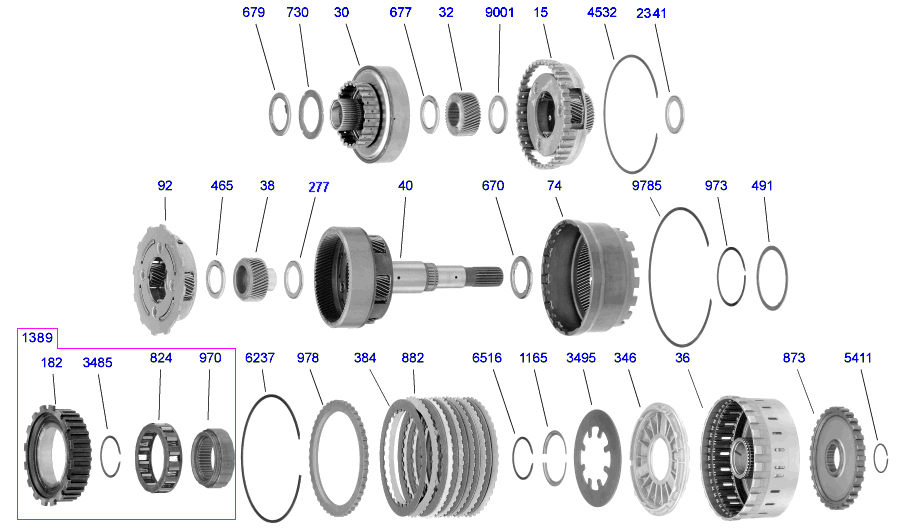 679 730 30 677 32 9001 15 4532 2341

92 465 38 277 40 670 74 9785 973 491

1389

182 3485 824 970 6237 978 384 882 6516 1165 3495 346 36 873 5411