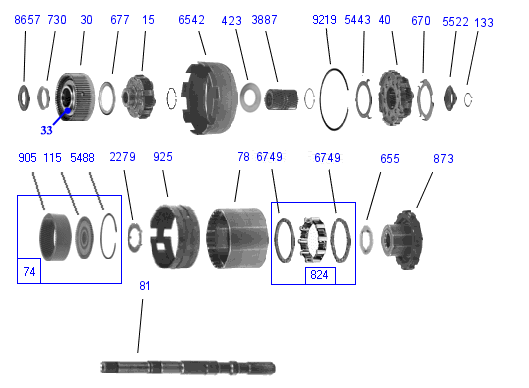 8657 730 30 677 15 6542 423 3887 9219 5443 40 670 5522 133

33

905 115 5488 2279 925 78 6749 6749 655 873

74

824

81