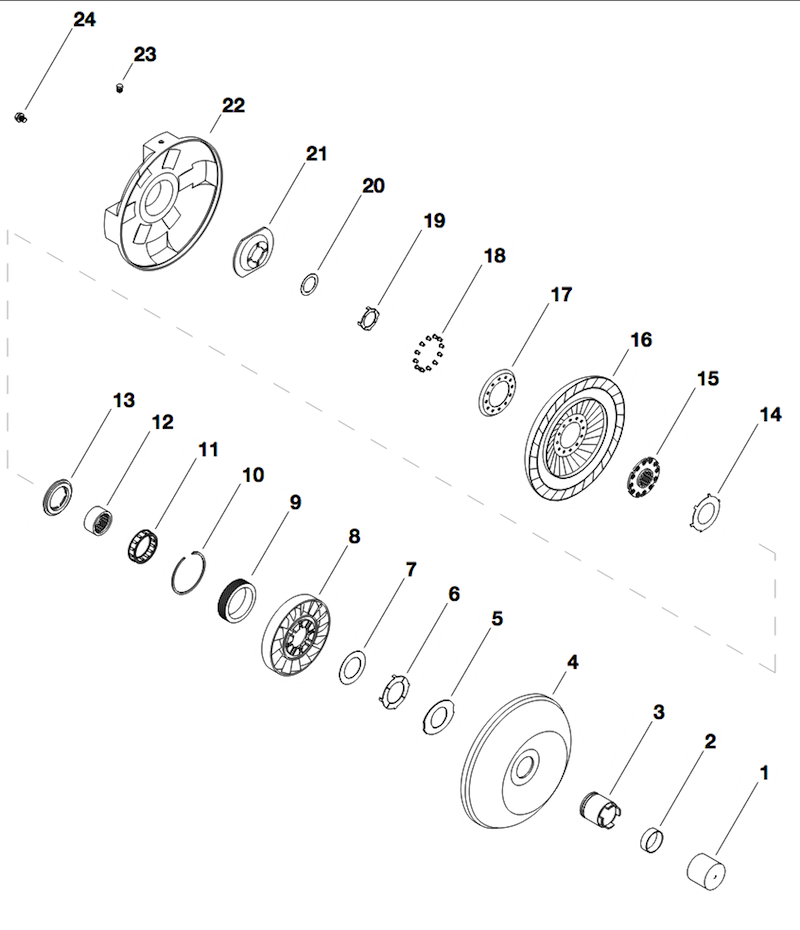 24
23
22
21
20
19
18
17
16
15
14
13
12
11
10
9
8
7
6
5
4
3
2
1