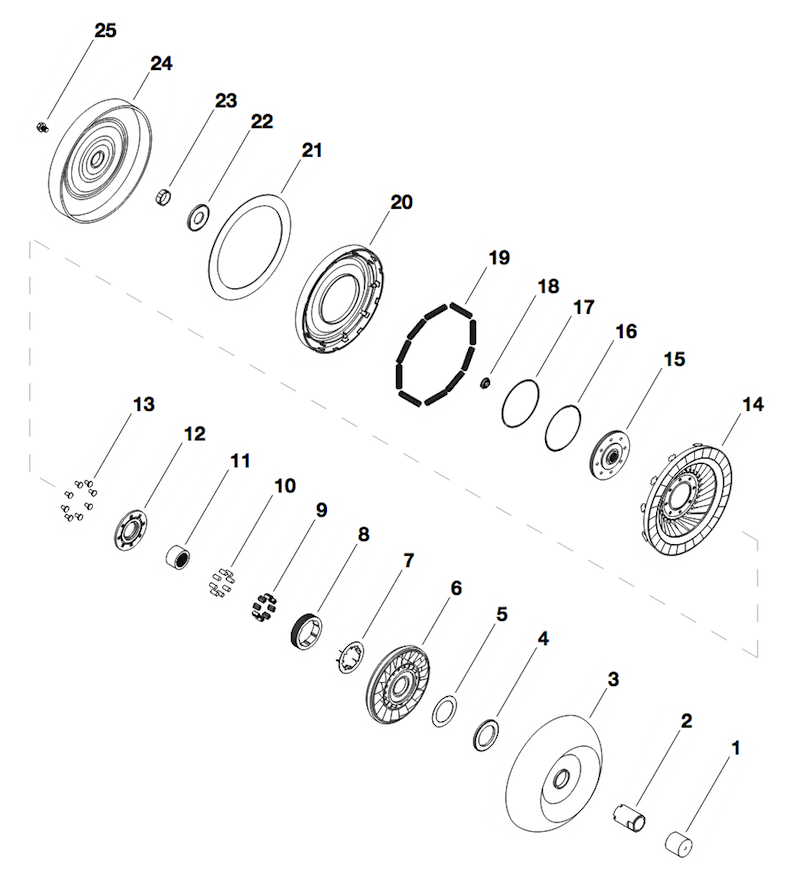 25
24
23
22
21
20
19
18
17
16
15
14
13
12
11
10
9
8
7
6
5
4
3
2
1