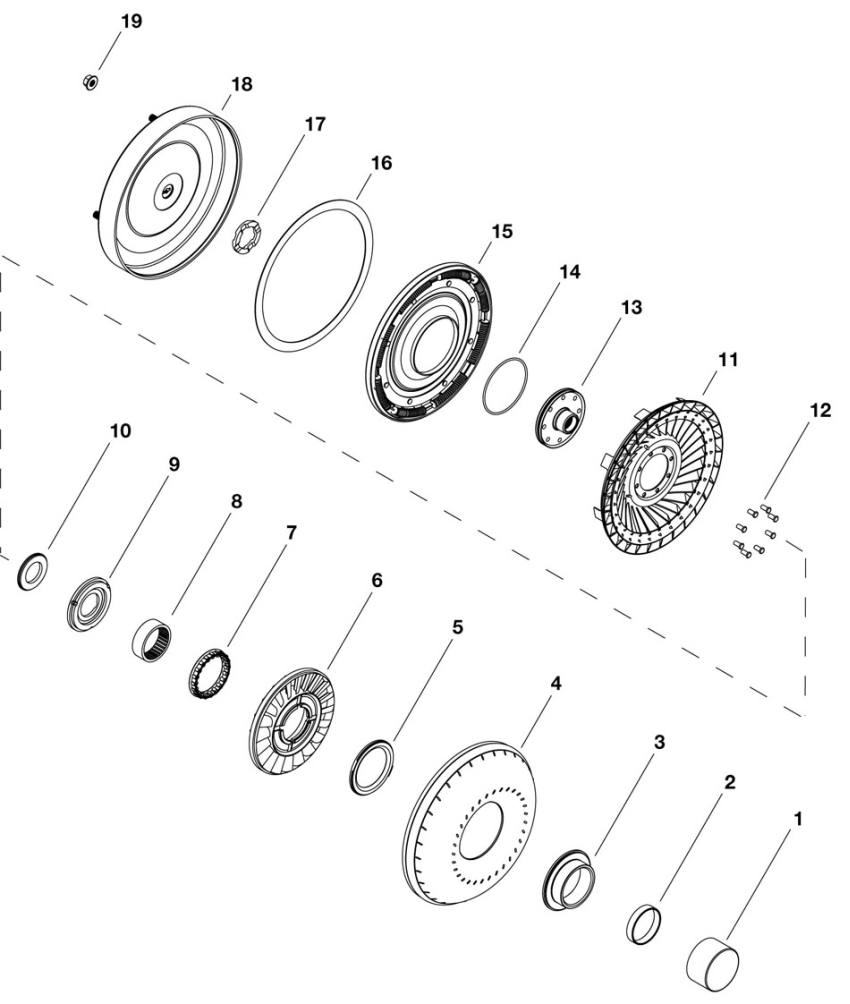 19
18
17
16
15
14
13
11
12
10
9
8
7
6
5
4
3
2
1