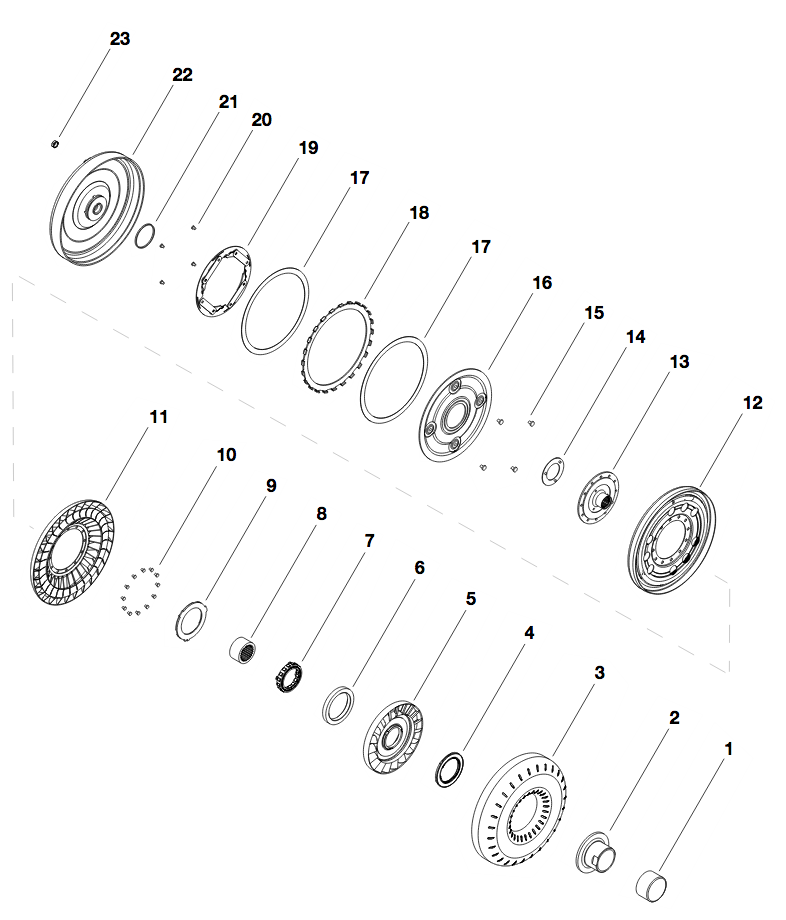 23
22
21
20
19
17
18
17
16
15
14
13
12
11
10
9
8
7
6
5
4
3
2
1