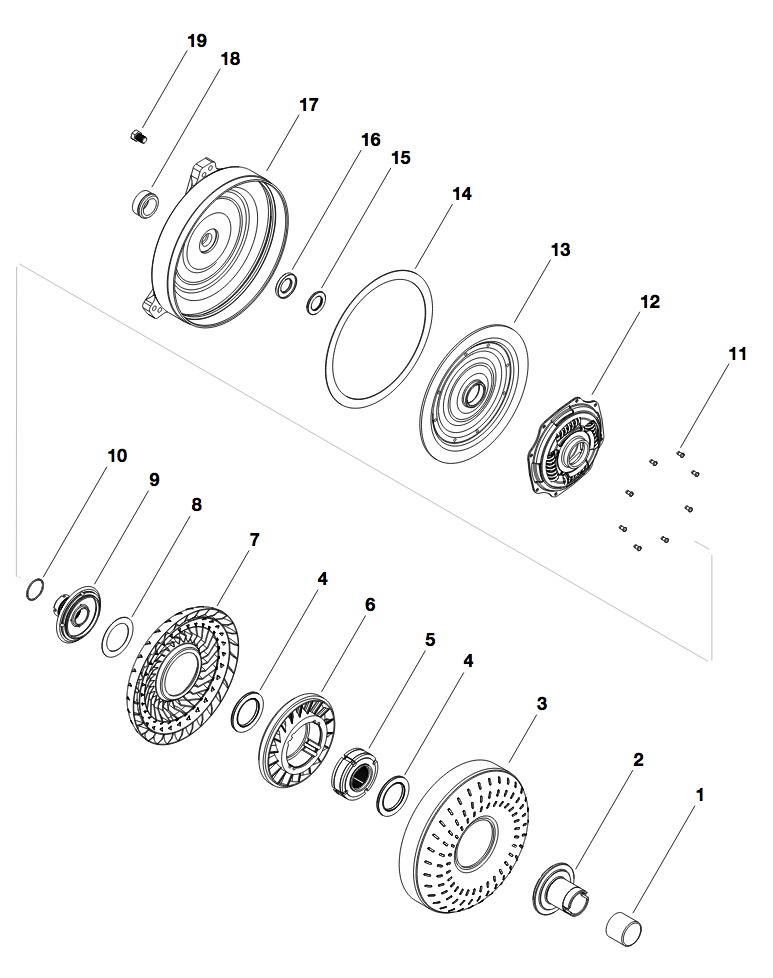 19
18
17
16
15
14
13
12
11
10
9
8
7
4
6
5
4
3
2
1