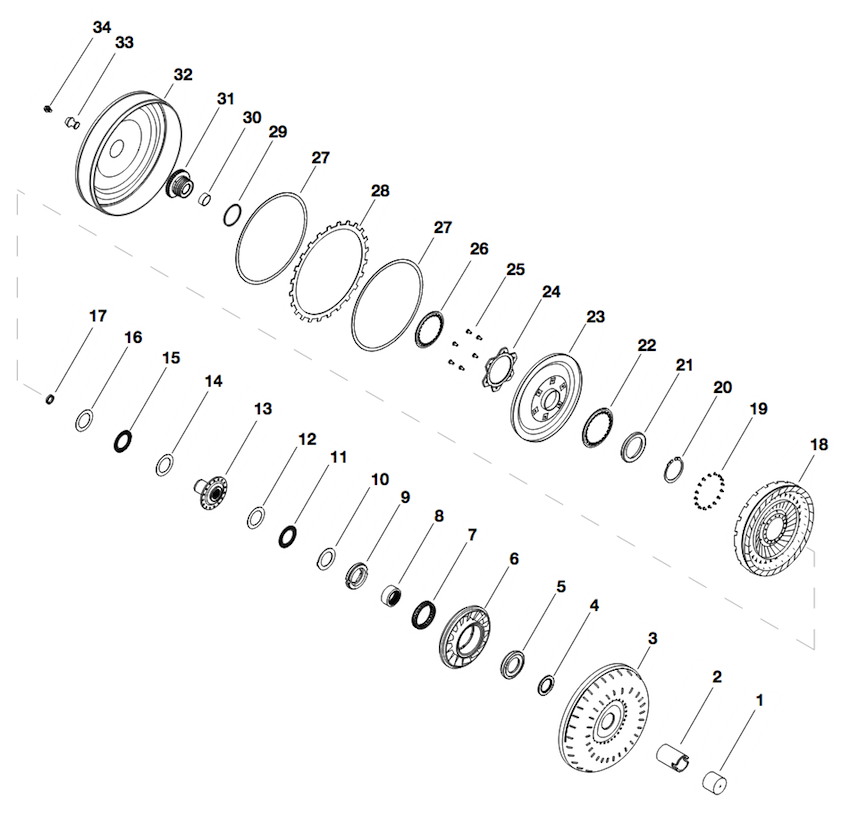 34
33
32
31
30
29
27
28
27
26
25
24
23
22
21
20
19
18
17
16
15
14
13
12
11
10
9
8
7
6
5
4
3
2
1