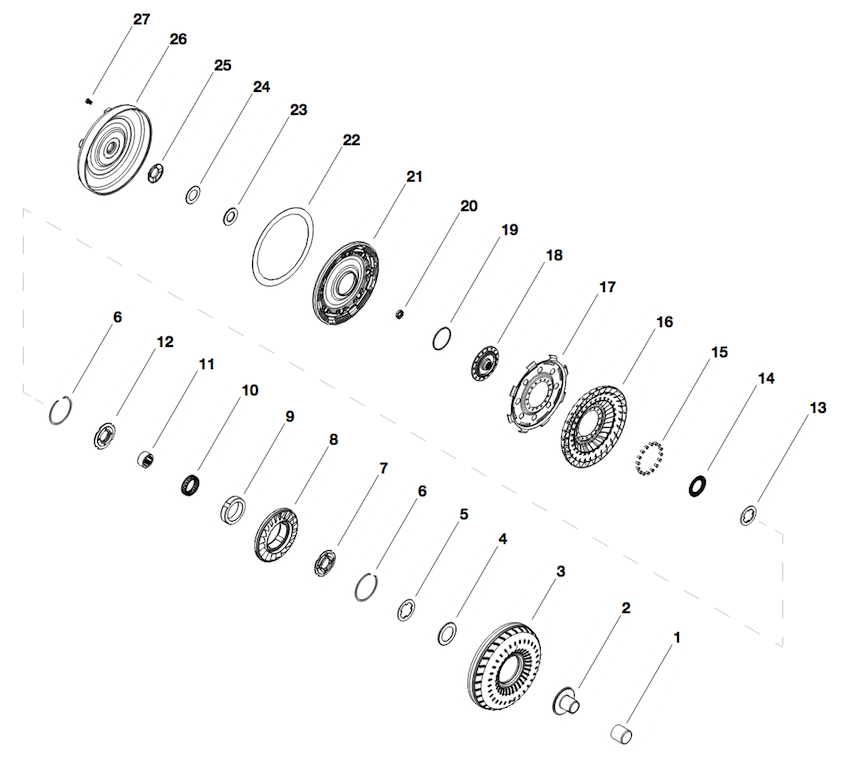 27
26
25
24
23
22
21
20
19
18
17
16
15
14
13
6
12
11
10
9
8
7
6
5
4
3
2
1