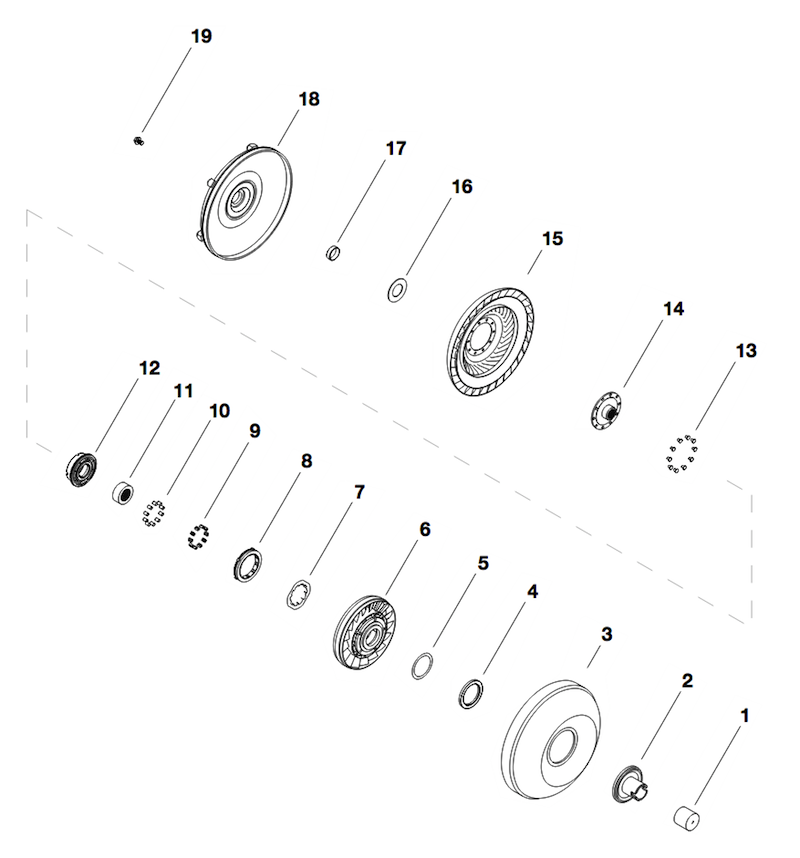 19
18
17
16
15
14
13
12
11
10
9
8
7
6
5
4
3
2
1