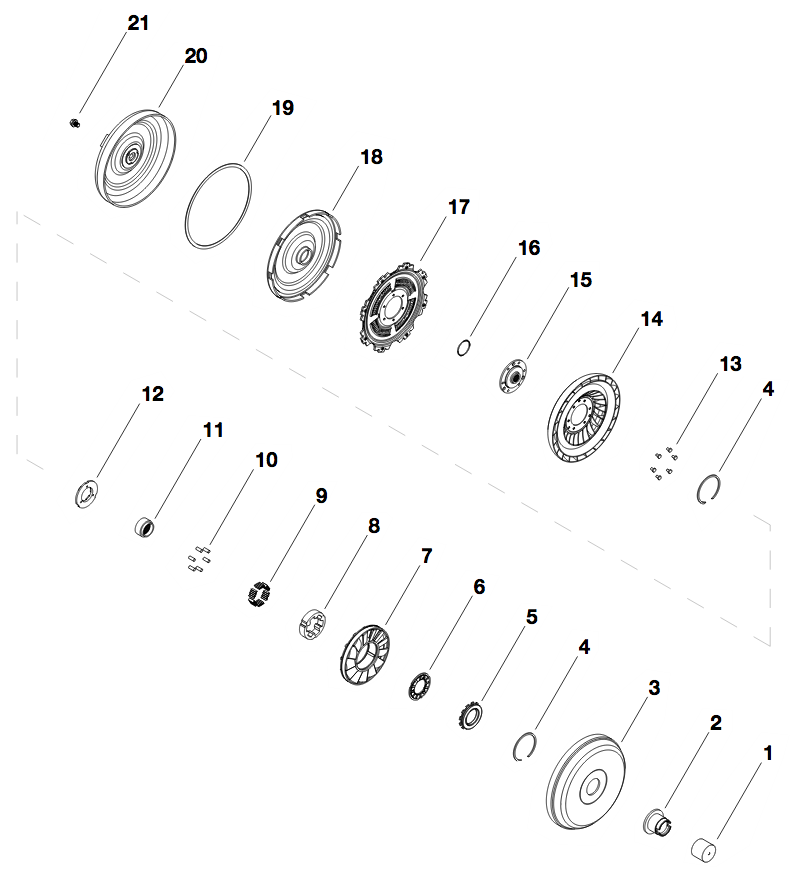 21
20
19
18
17
16
15
14
13
4
12
11
10
9
8
7
6
5
4
3
2
1