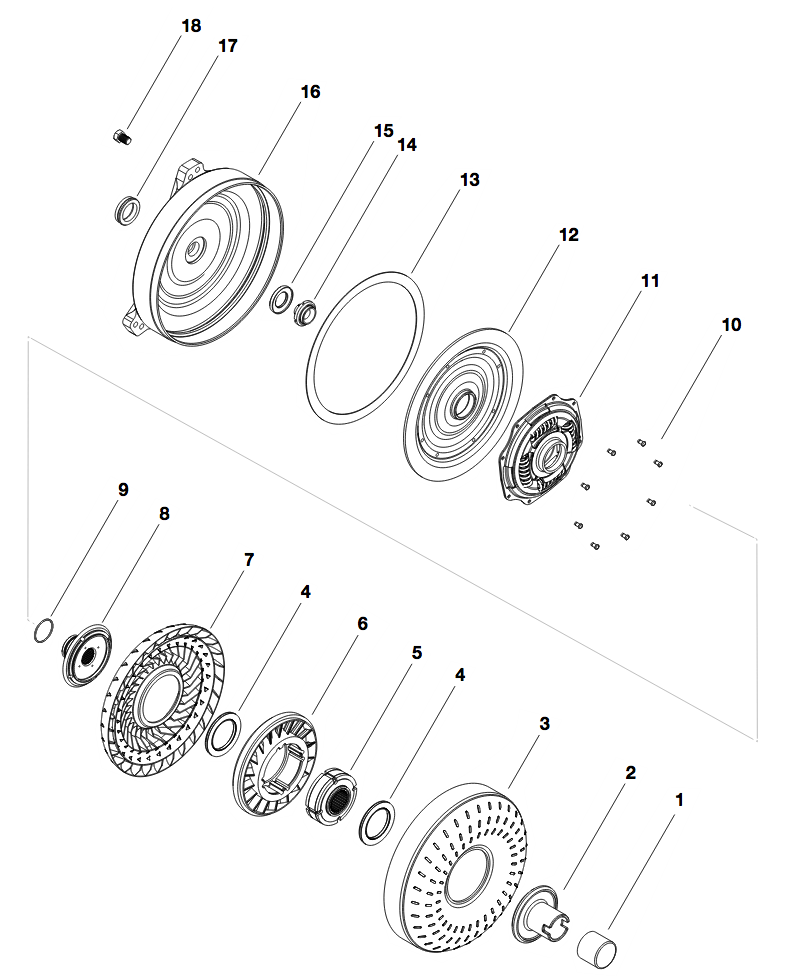 18
17
16
15
14
13
12
11
10
9
8
7
4
6
5
4
3
2
1