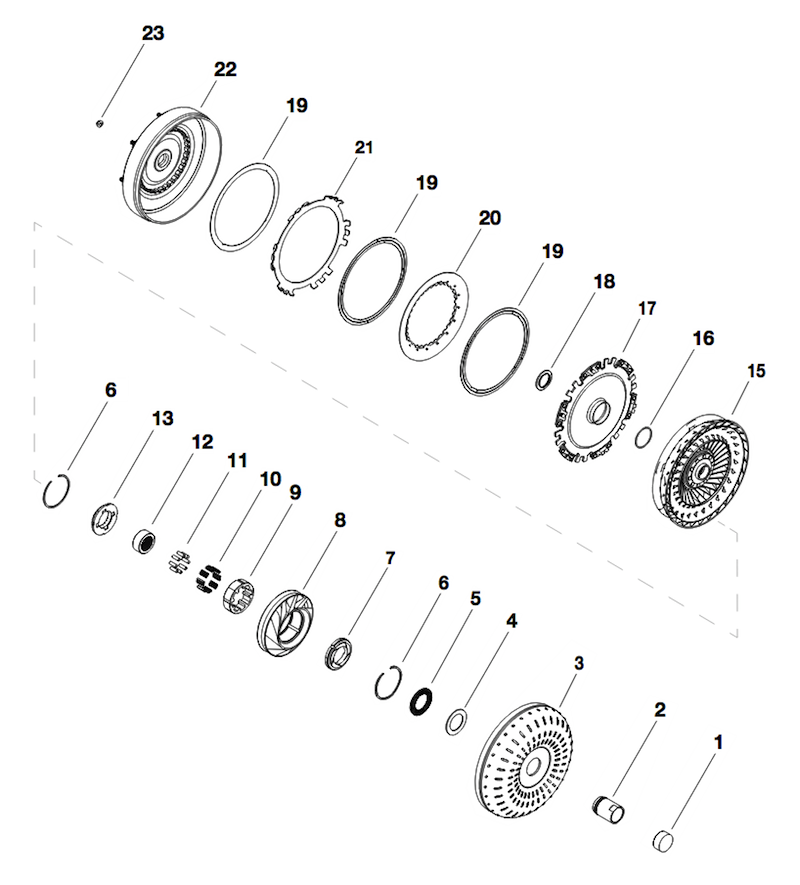 23
22
19
21
19
20
19
18
17
16
15
6
13
12
11
10
9
8
7
6
5
4
3
2
1