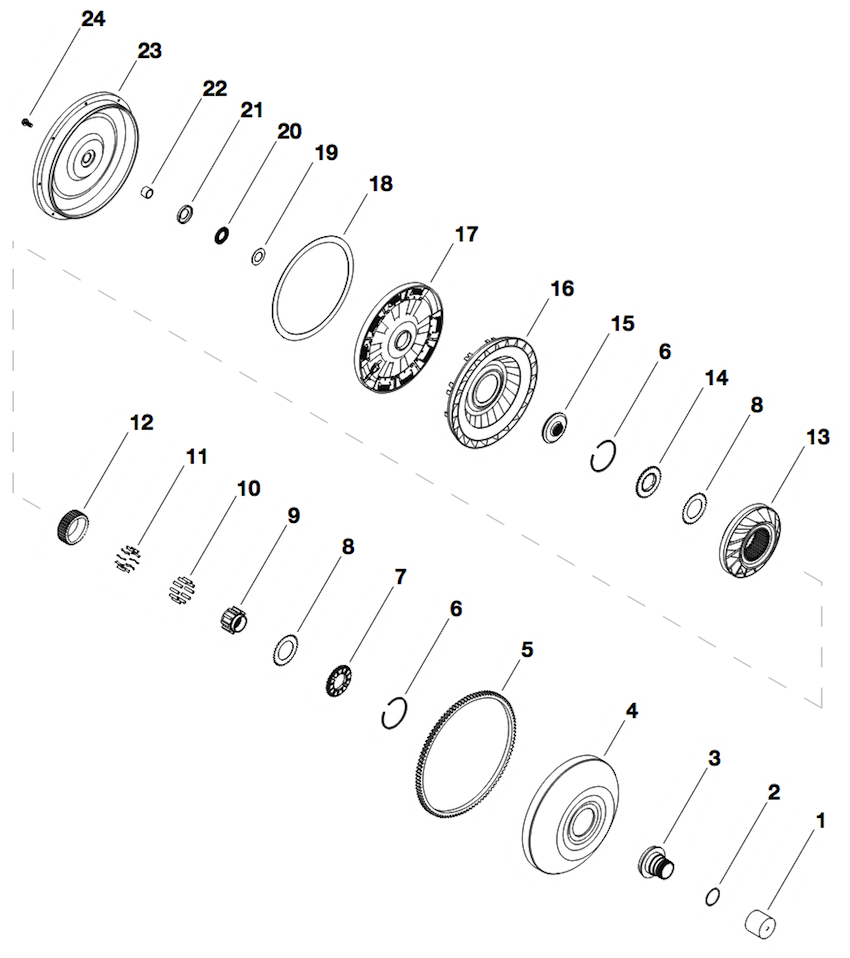 24
23
22
21
20
19
18
17
16
15
6
14
8
13
12
11
10
9
8
7
6
5
4
3
2
1