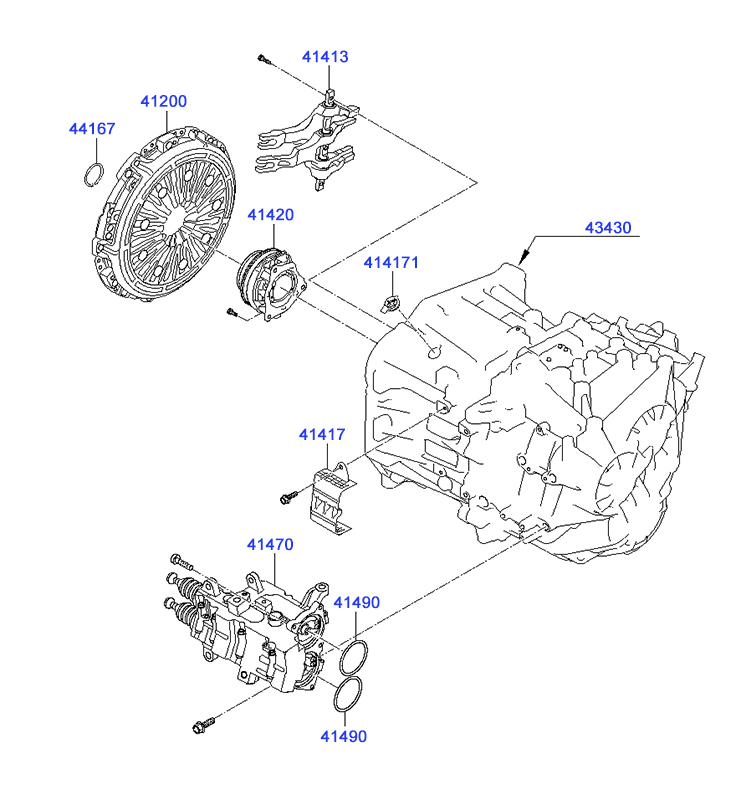 41413
41200
44167
41420
43430
414171
41417
41470
41490
41490